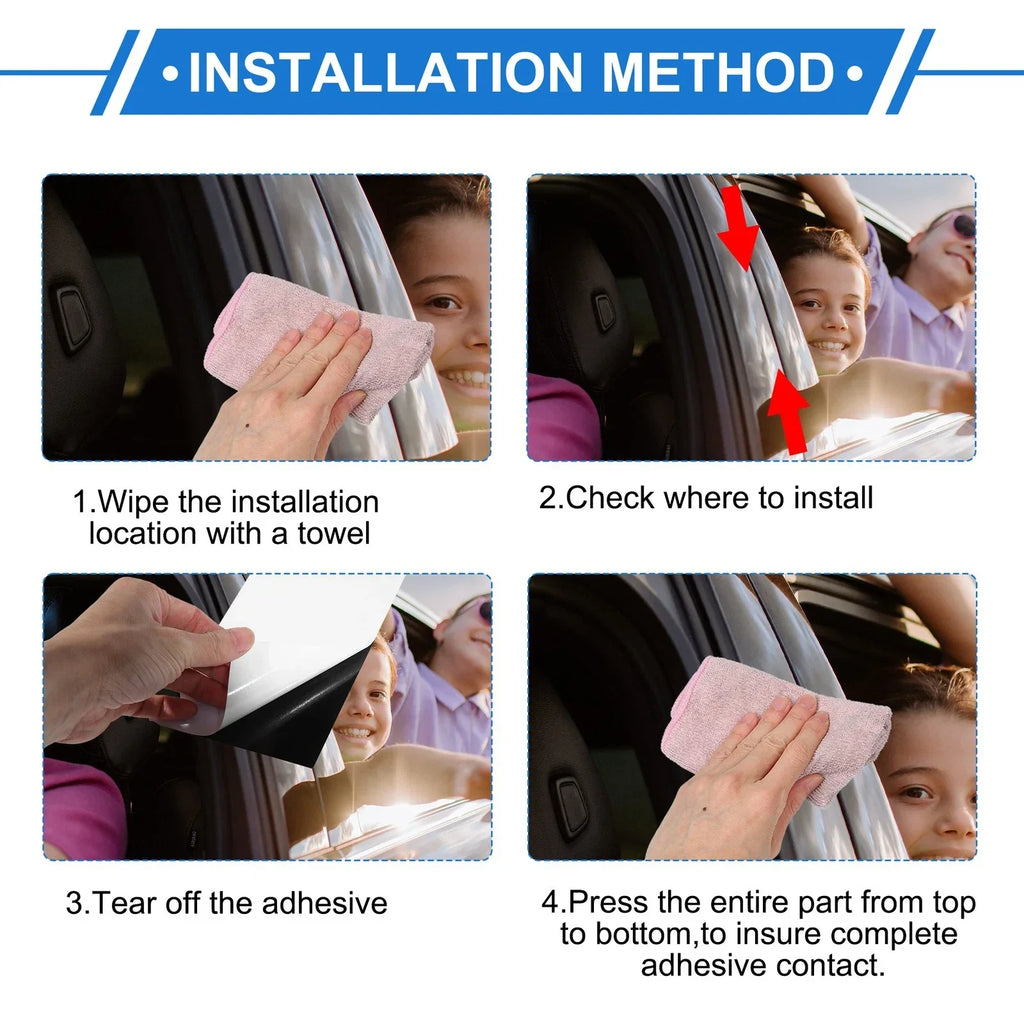 •INSTALLATION METHOD•

1.Wipe the installation location with a towel

2.Check where to install

3.Tear off the adhesive

4.Press the entire part from top to bottom,to insure complete adhesive contact.