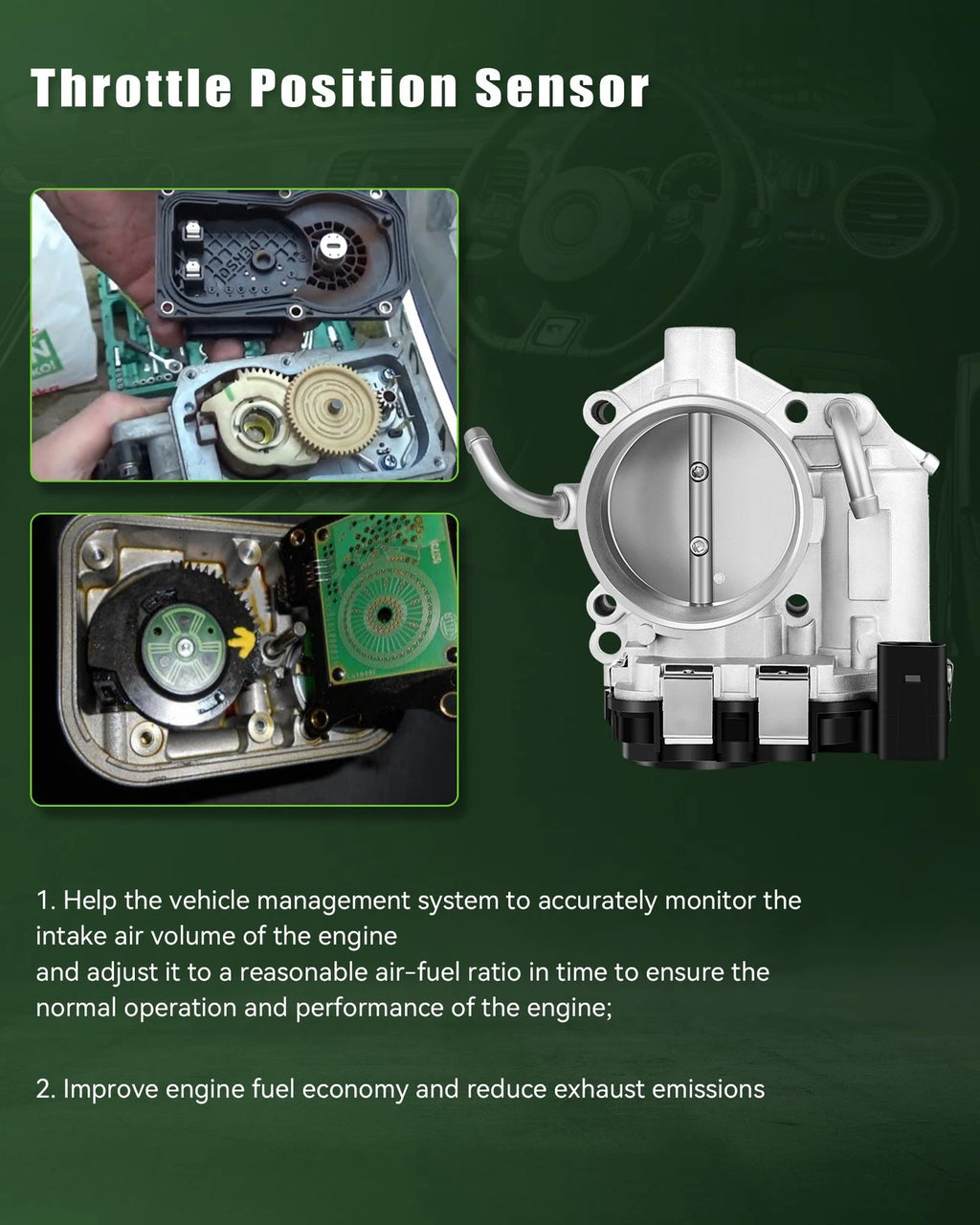 Throttle Position Sensor

1. Help the vehicle management system to accurately monitor the intake air volume of the engine
and adjust it to a reasonable air-fuel ratio in time to ensure the normal operation and performance of the engine;

2. Improve engine fuel economy and reduce exhaust emissions