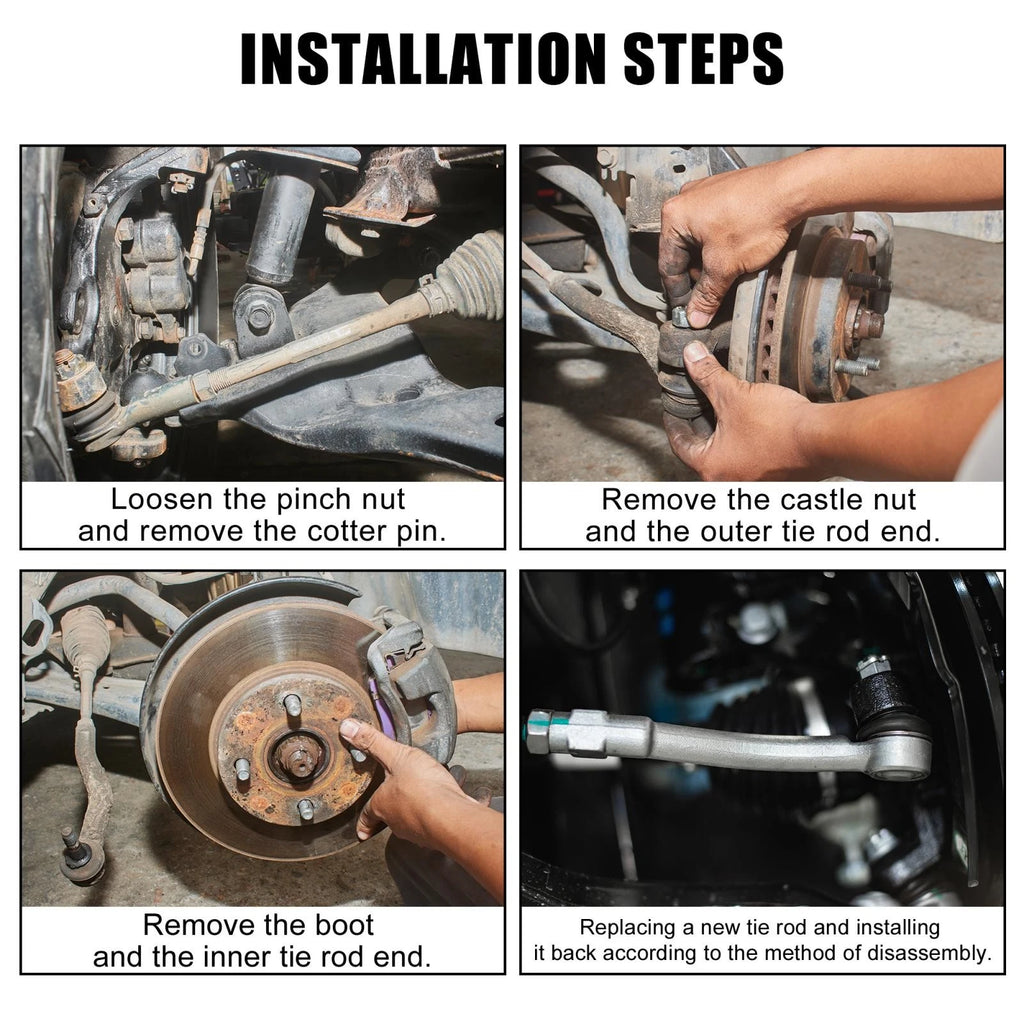 INSTALLATION STEPS

Loosen the pinch nut and remove the cotter pin.

Remove the castle nut and the outer tie rod end.

Remove the boot and the inner tie rod end.

Replacing a new tie rod and installing it back according to the method of disassembly.