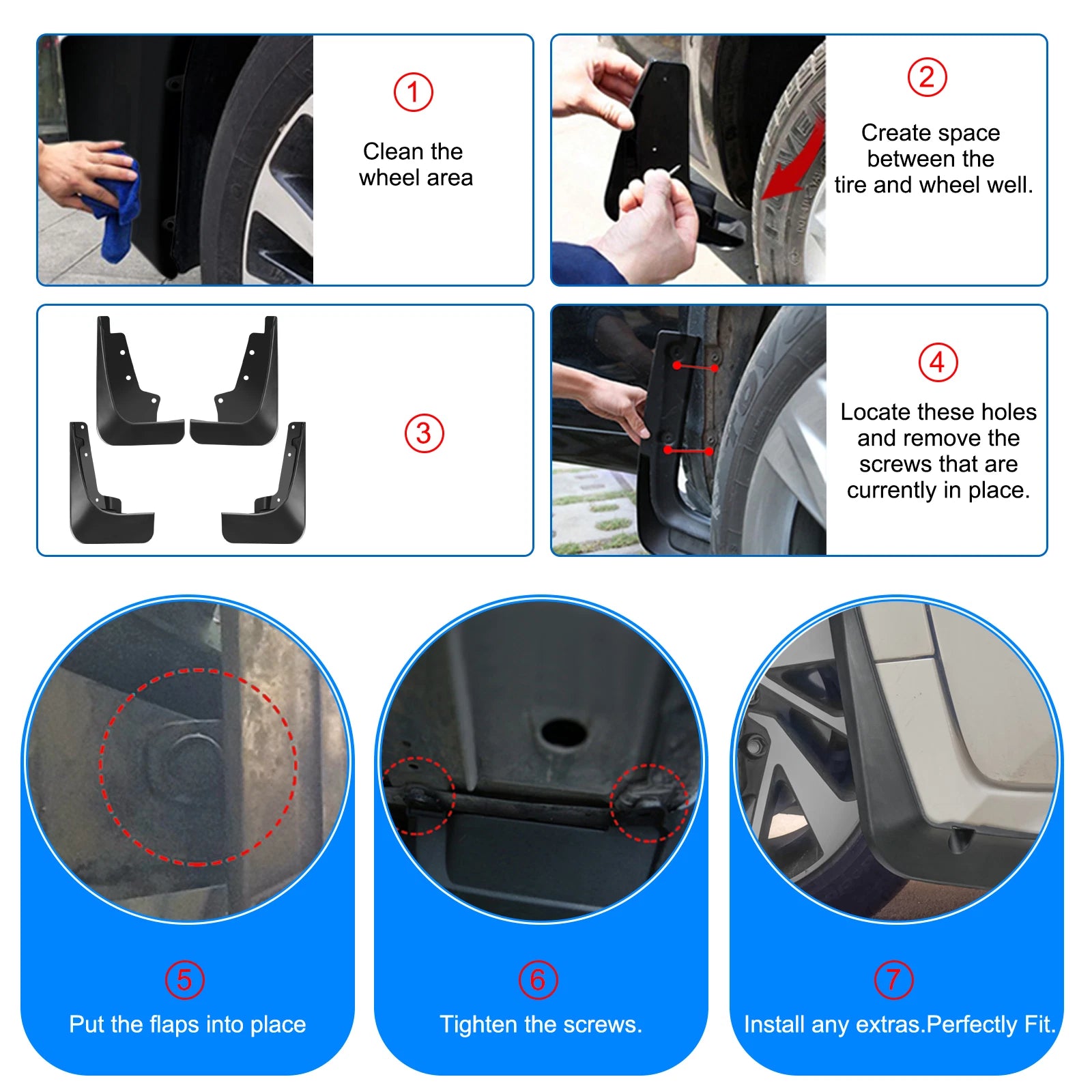 1
Clean the wheel area

2
Create space between the tire and wheel well.

3

4
Locate these holes and remove the screws that are currently in place.

5
Put the flaps into place

6
Tighten the screws.

7
Install any extras.Perfectly Fit.