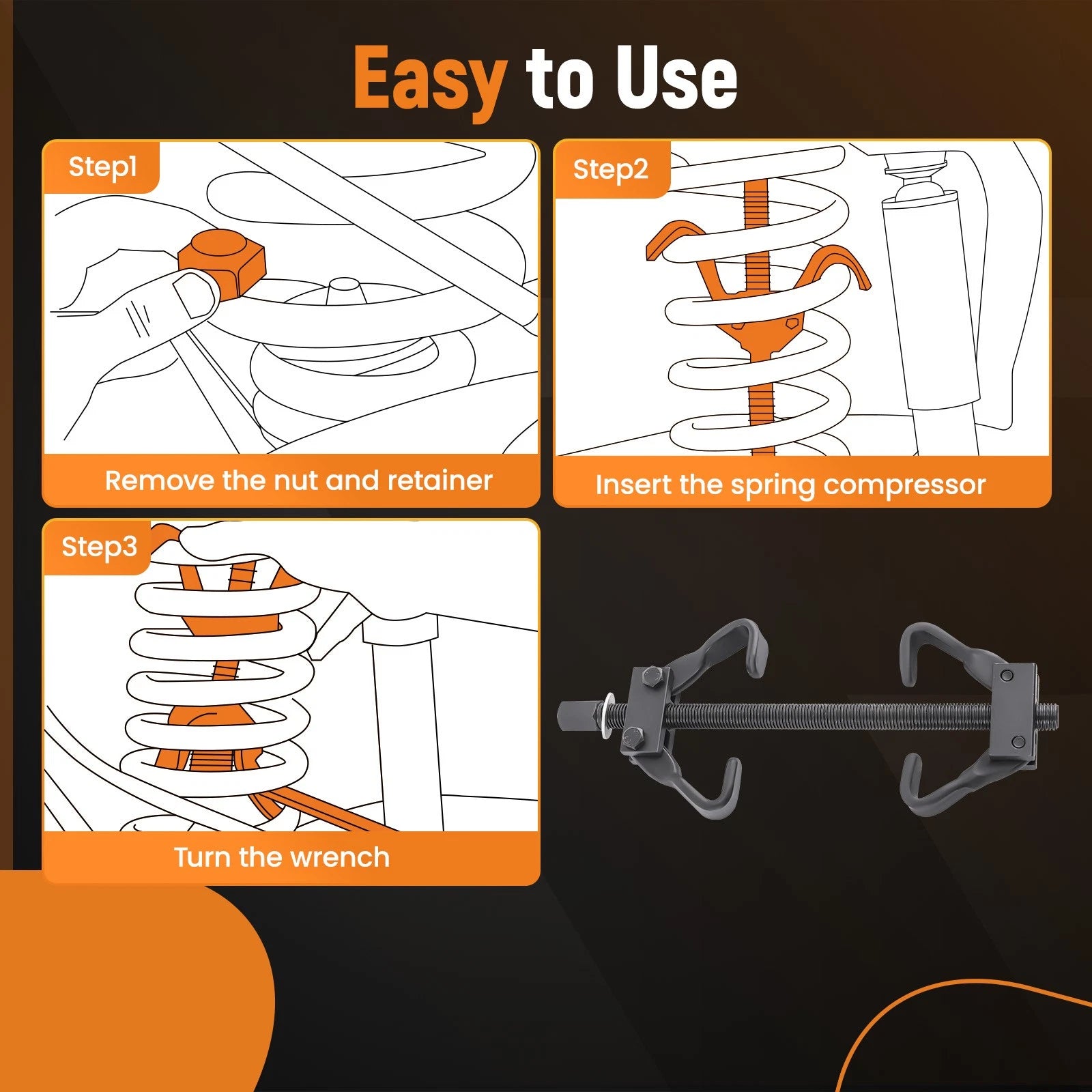 Easy to Use

Step1

Remove the nut and retainer

Step2

Insert the spring compressor

Step3

Turn the wrench