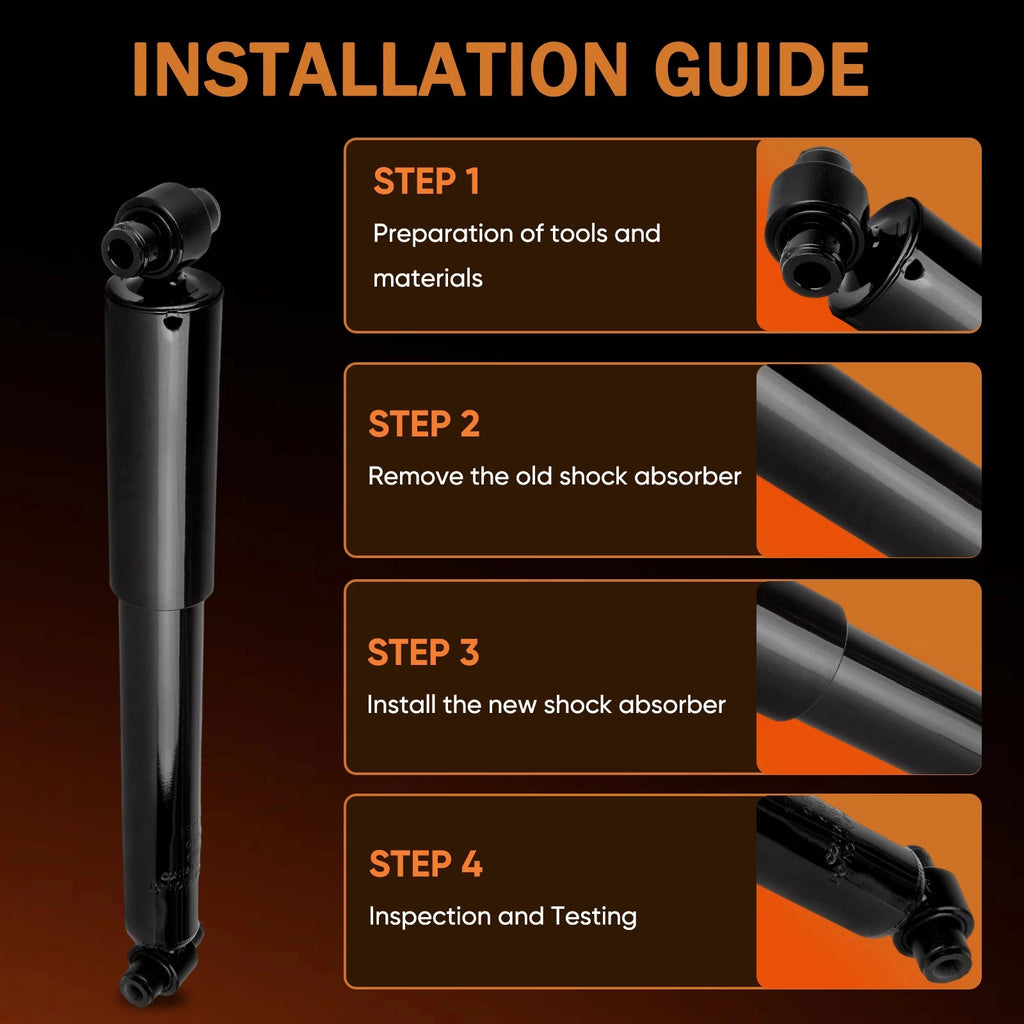 INSTALLATION GUIDE

STEP 1
Preparation of tools and materials

STEP 2
Remove the old shock absorber

STEP 3
Install the new shock absorber

STEP 4
Inspection and Testing