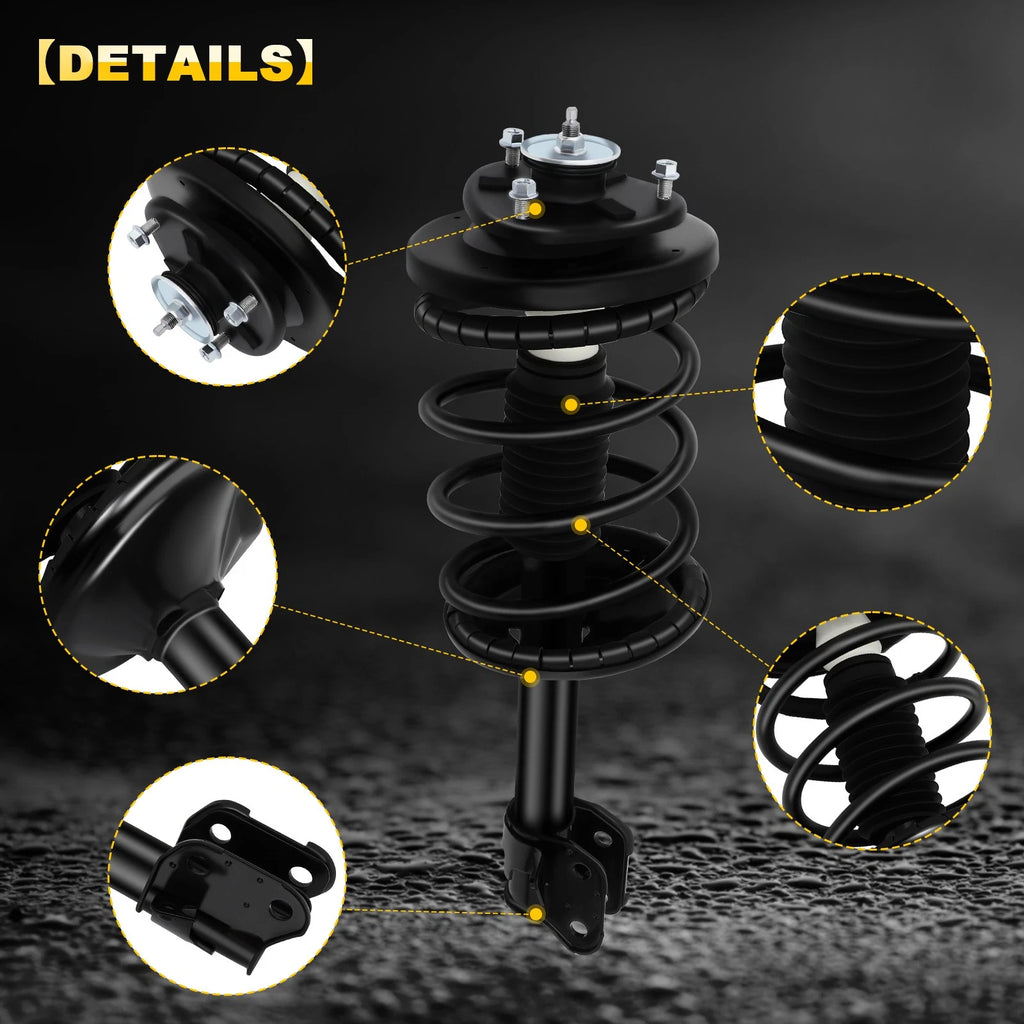 【DETAILS】