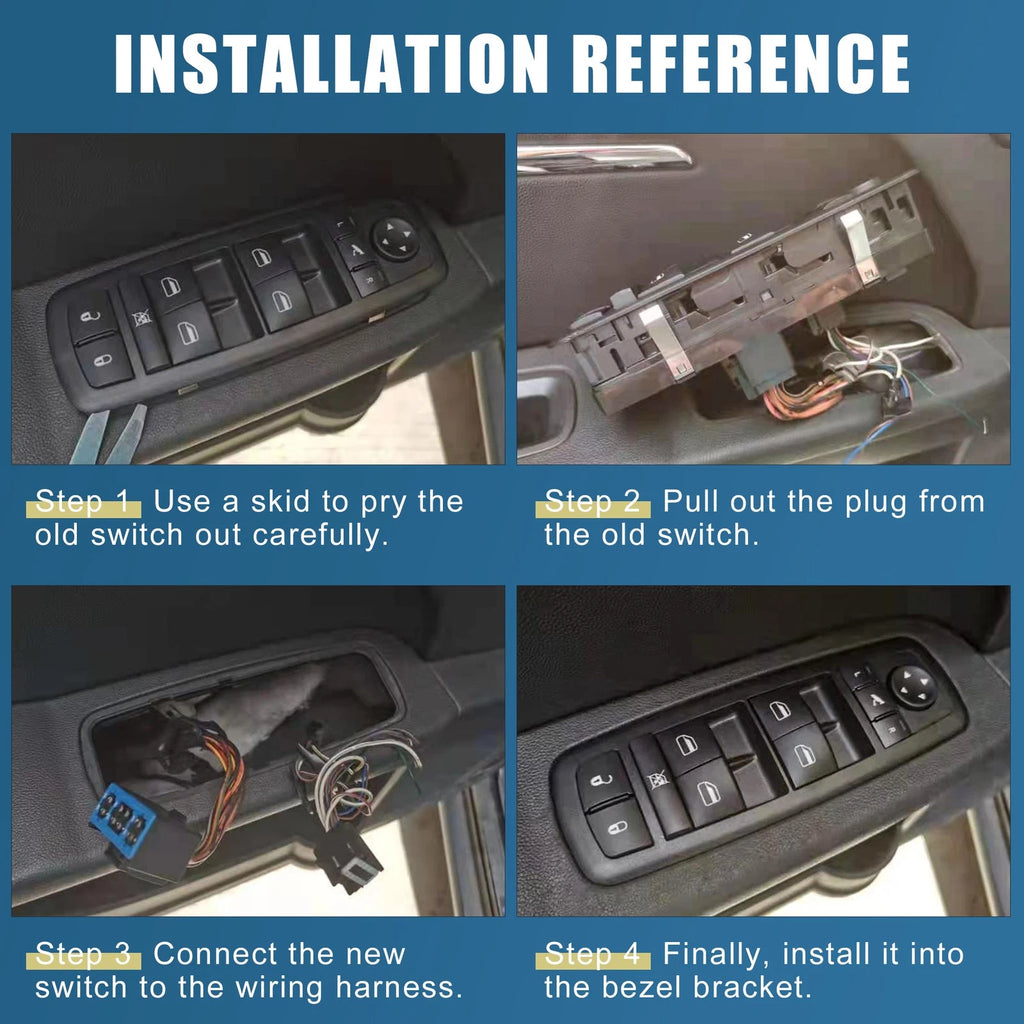 INSTALLATION REFERENCE

Step 1 Use a skid to pry the old switch out carefully.

Step 2 Pull out the plug from the old switch.

Step 3 Connect the new switch to the wiring harness.

Step 4 Finally, install it into the bezel bracket.