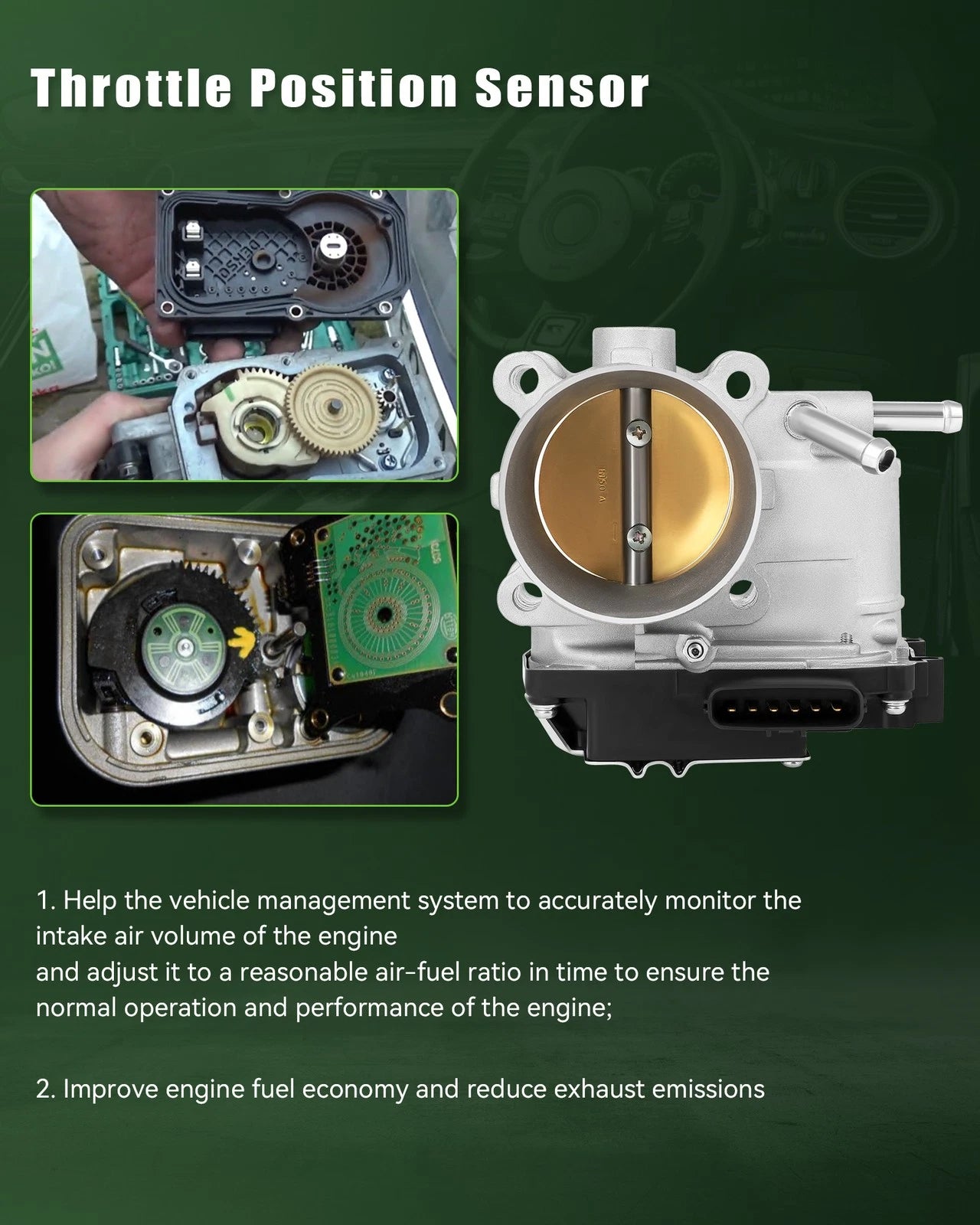 Throttle Position Sensor

1. Help the vehicle management system to accurately monitor the intake air volume of the engine
and adjust it to a reasonable air-fuel ratio in time to ensure the normal operation and performance of the engine;

2. Improve engine fuel economy and reduce exhaust emissions