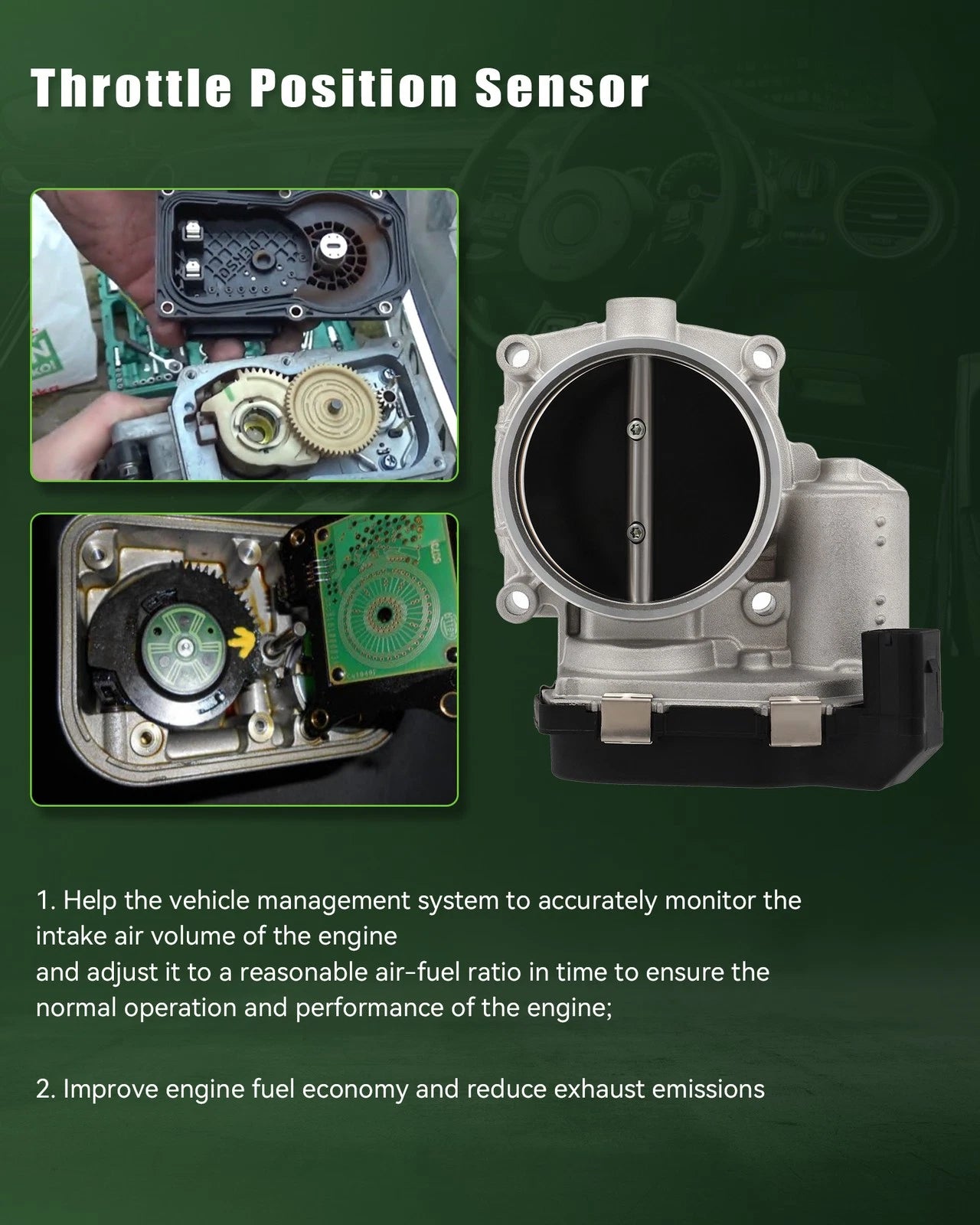 Throttle Position Sensor

1. Help the vehicle management system to accurately monitor the intake air volume of the engine
and adjust it to a reasonable air-fuel ratio in time to ensure the normal operation and performance of the engine;

2. Improve engine fuel economy and reduce exhaust emissions