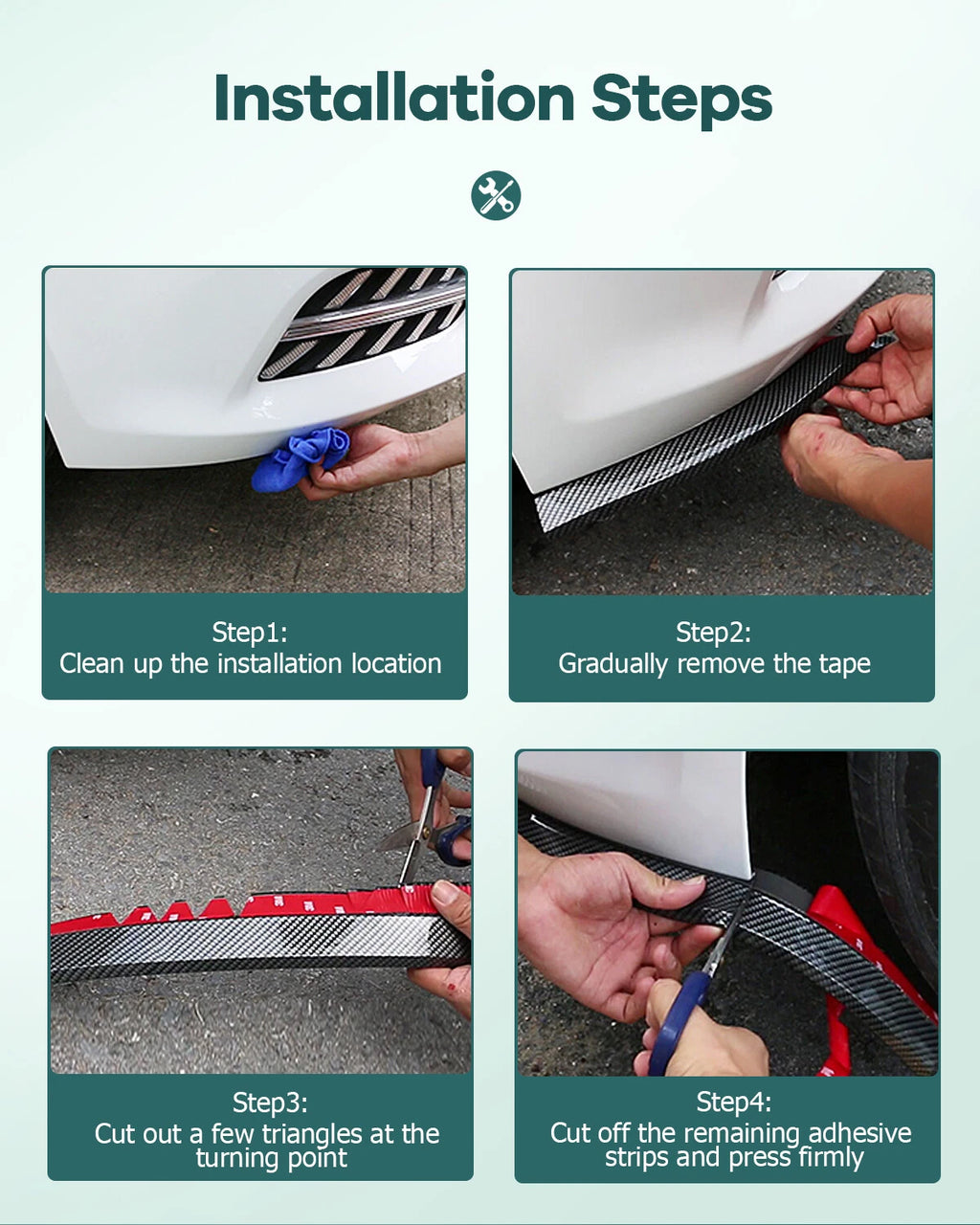 Installation Steps

Step1:
Clean up the installation location

Step2:
Gradually remove the tape

Step3:
Cut out a few triangles at the turning point

Step4:
Cut off the remaining adhesive strips and press firmly