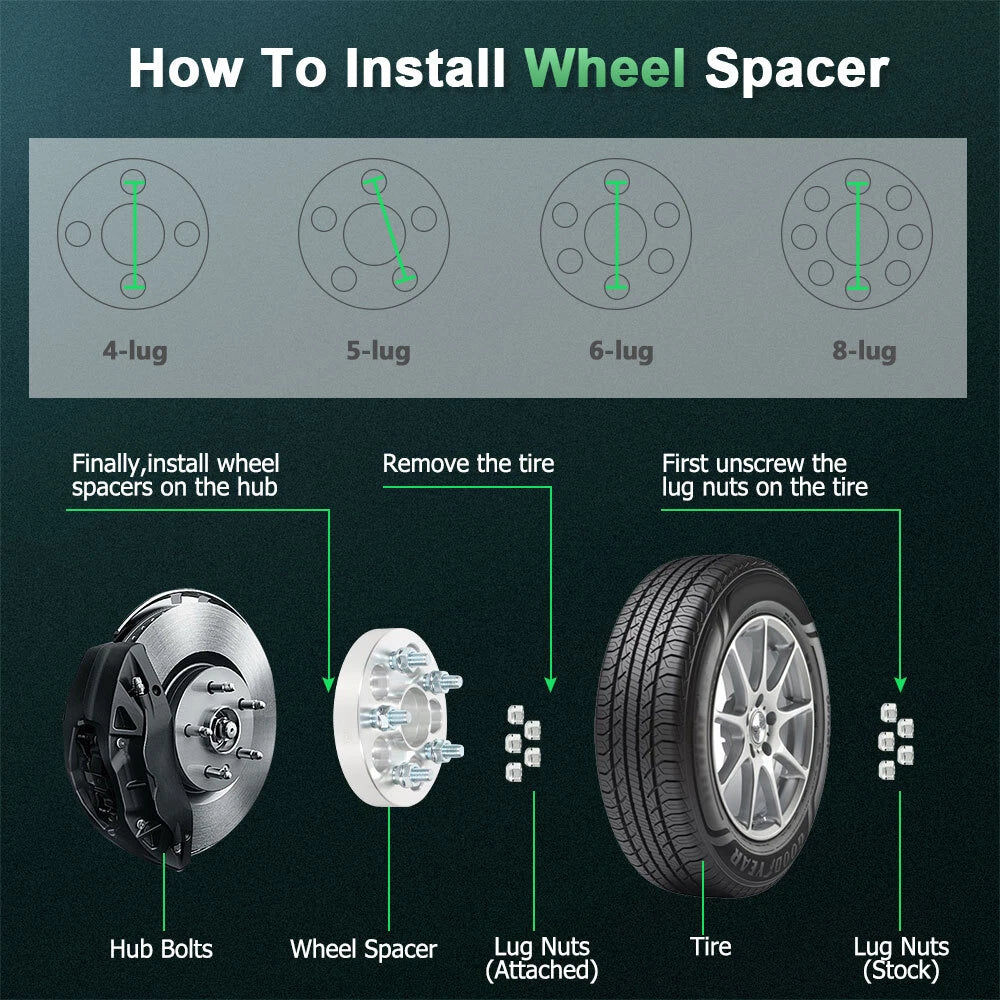 How To Install Wheel Spacer

4-lug

5-lug

6-lug

8-lug

Finally,install wheel spacers on the hub

Remove the tire

First unscrew the lug nuts on the tire

GOODYEAR

Hub Bolts

Wheel Spacer

Lug Nuts (Attached)

Tire

Lug Nuts (Stock)