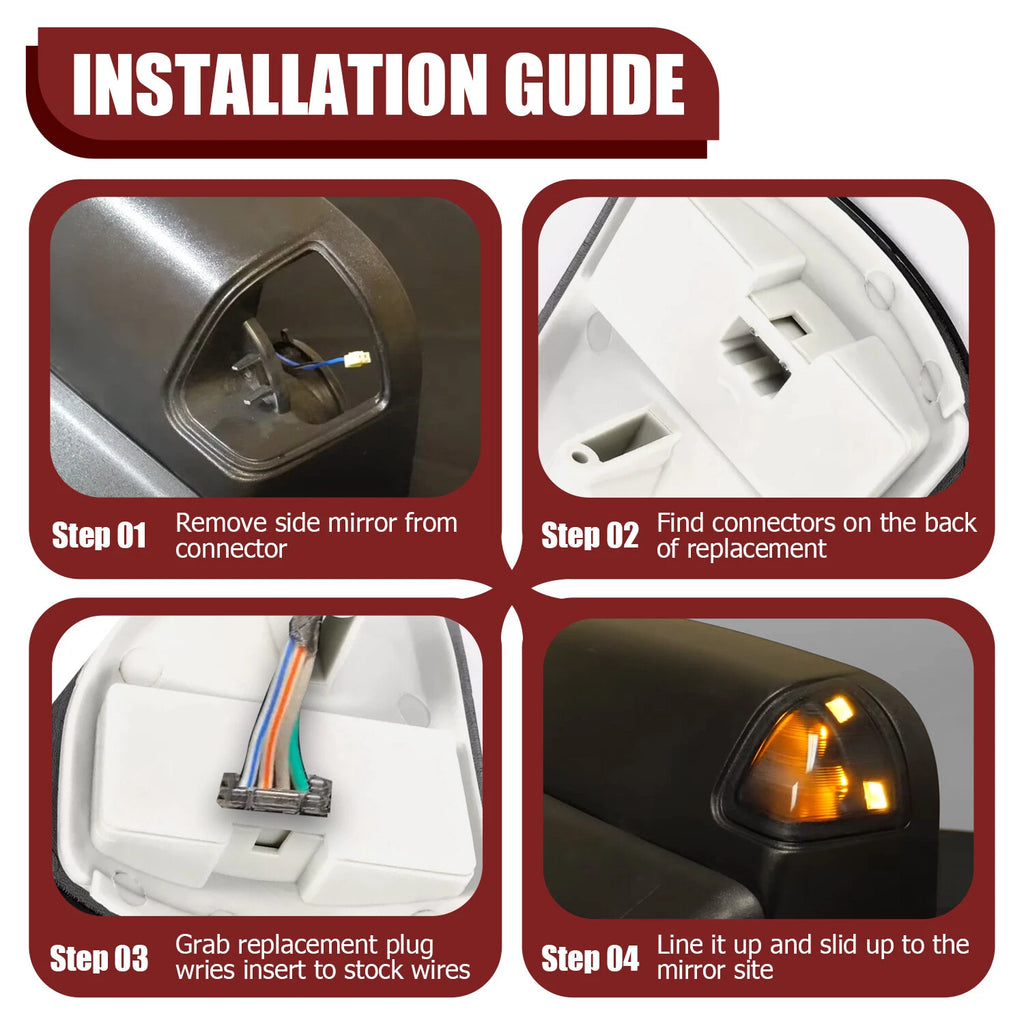 INSTALLATION GUIDE

Step 01 Remove side mirror from connector

Step 02 Find connectors on the back of replacement

Step 03 Grab replacement plug wries insert to stock wires

Step 04 Line it up and slid up to the mirror site