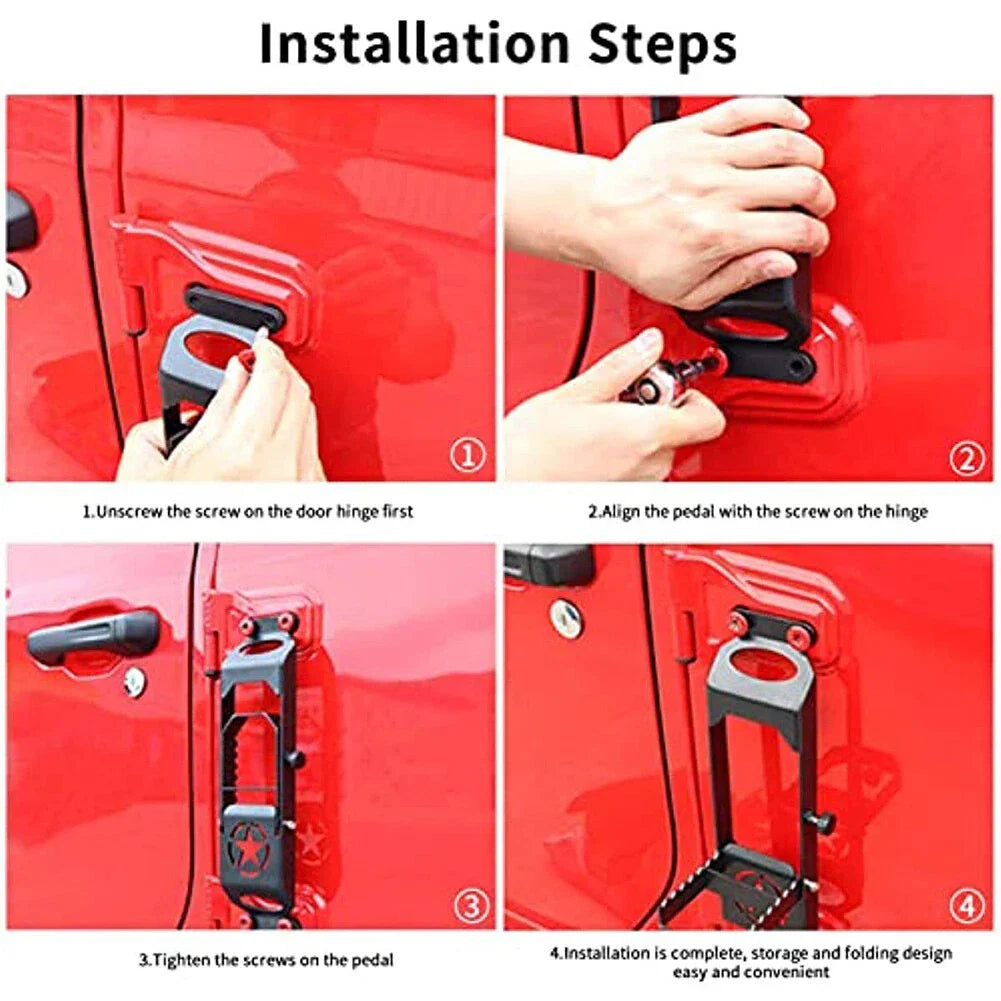 Installation Steps

①

1.Unscrew the screw on the door hinge first

②

2.Align the pedal with the screw on the hinge

③

3.Tighten the screws on the pedal

④

4.Installation is complete, storage and folding design easy and convenient