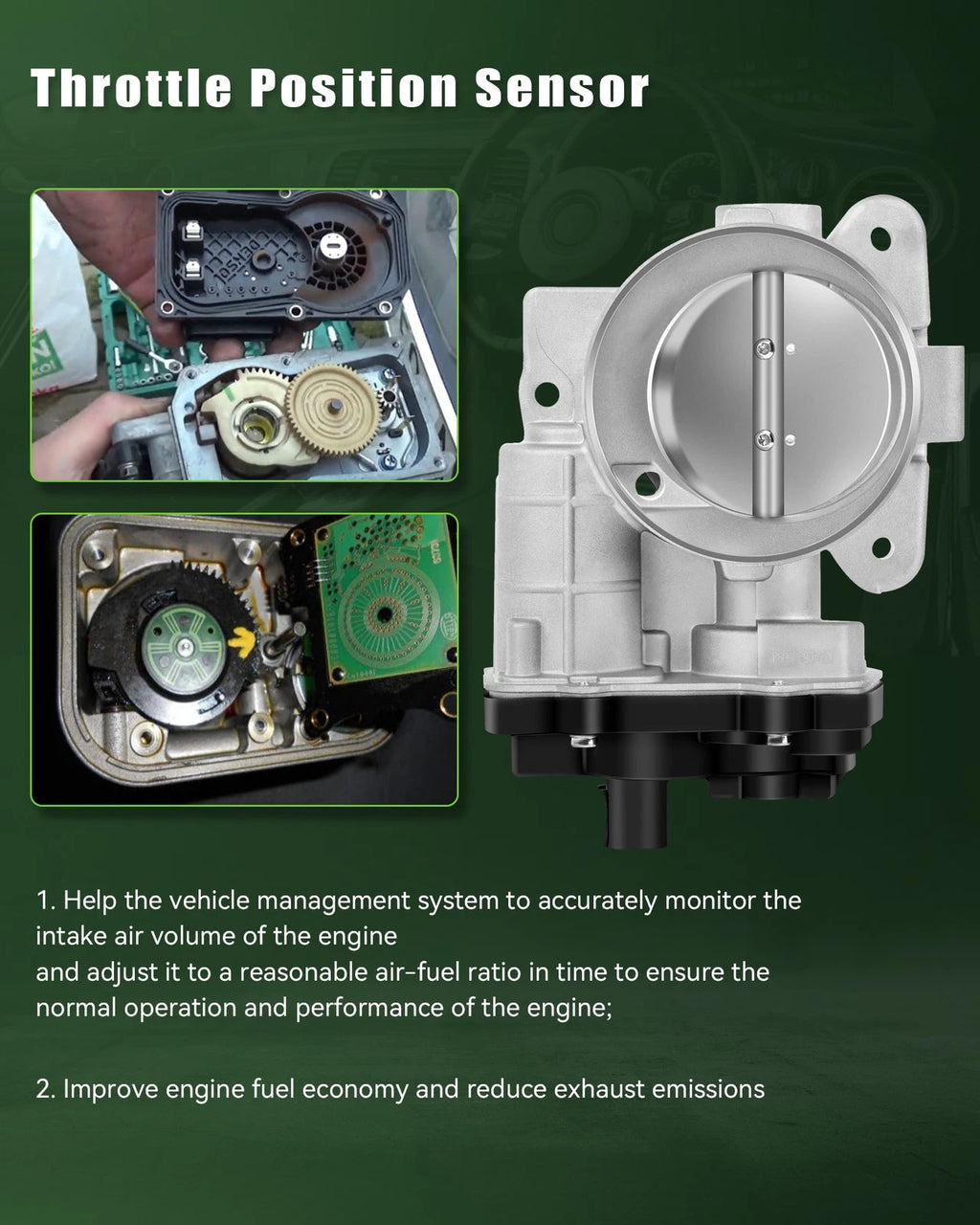 Throttle Position Sensor

1. Help the vehicle management system to accurately monitor the intake air volume of the engine
and adjust it to a reasonable air-fuel ratio in time to ensure the normal operation and performance of the engine;

2. Improve engine fuel economy and reduce exhaust emissions