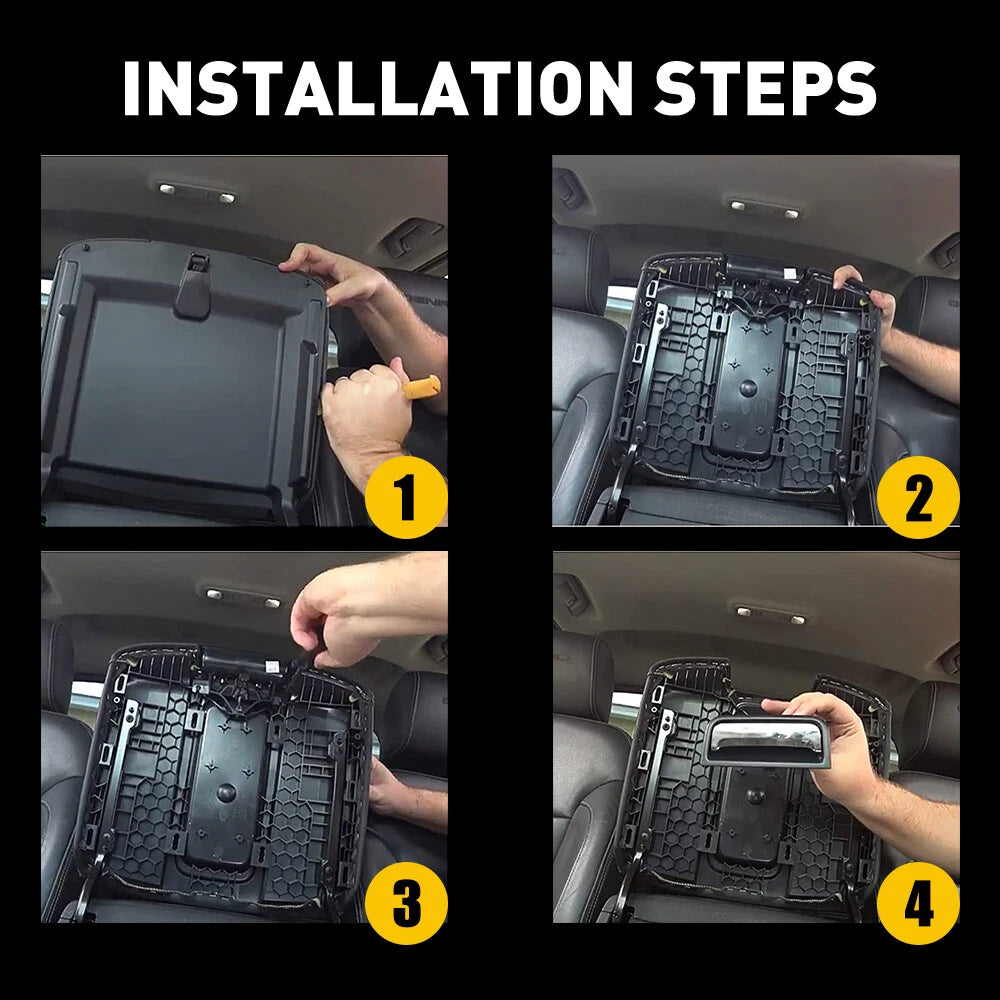 INSTALLATION STEPS

1

2

3

4