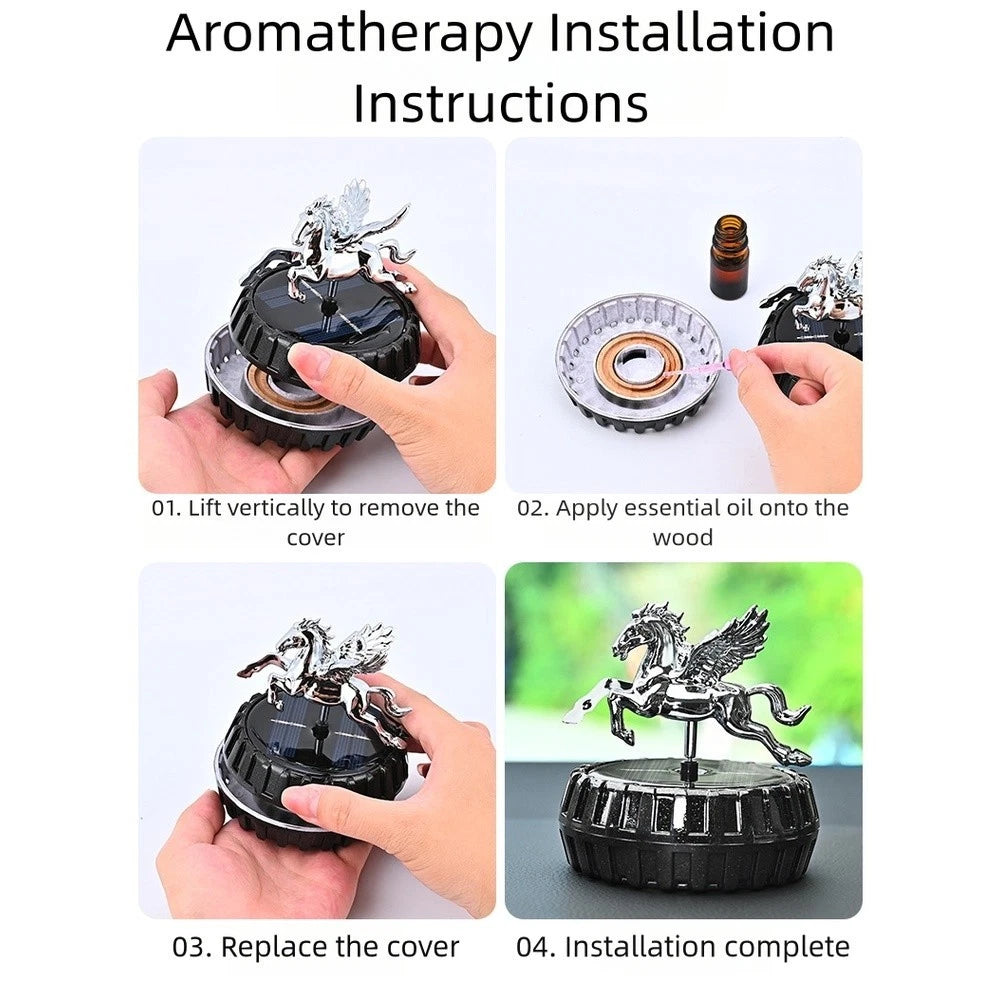 Aromatherapy Installation Instructions

01. Lift vertically to remove the cover

02. Apply essential oil onto the wood

03. Replace the cover

04. Installation complete