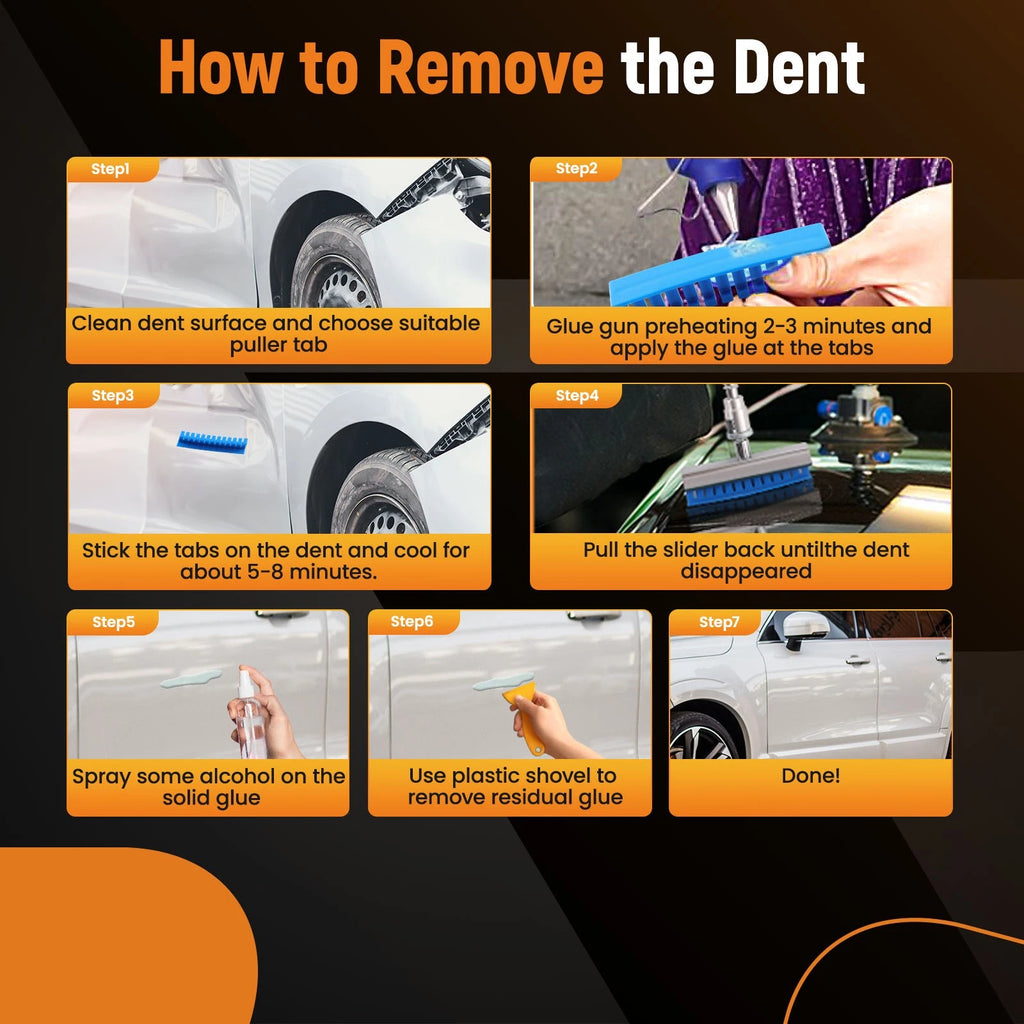 How to Remove the Dent

Step1

Clean dent surface and choose suitable puller tab

Step2

Glue gun preheating 2-3 minutes and apply the glue at the tabs

Step3

Stick the tabs on the dent and cool for about 5-8 minutes.

Step4

Pull the slider back untilthe dent disappeared

Step5

Spray some alcohol on the solid glue

Step6

Use plastic shovel to remove residual glue

Step7

Done!