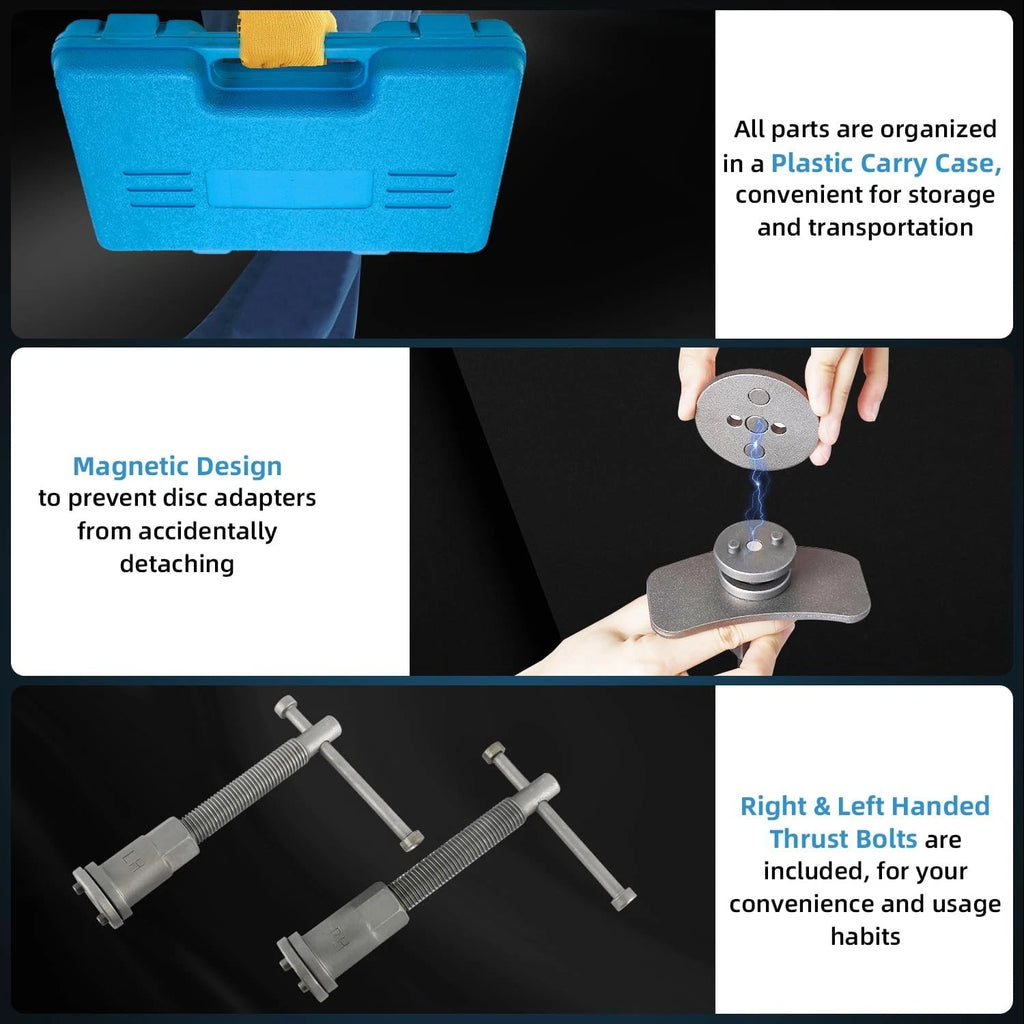 All parts are organized in a Plastic Carry Case, convenient for storage and transportation

Magnetic Design to prevent disc adapters from accidentally detaching

LH

RH

Right & Left Handed Thrust Bolts are included, for your convenience and usage habits