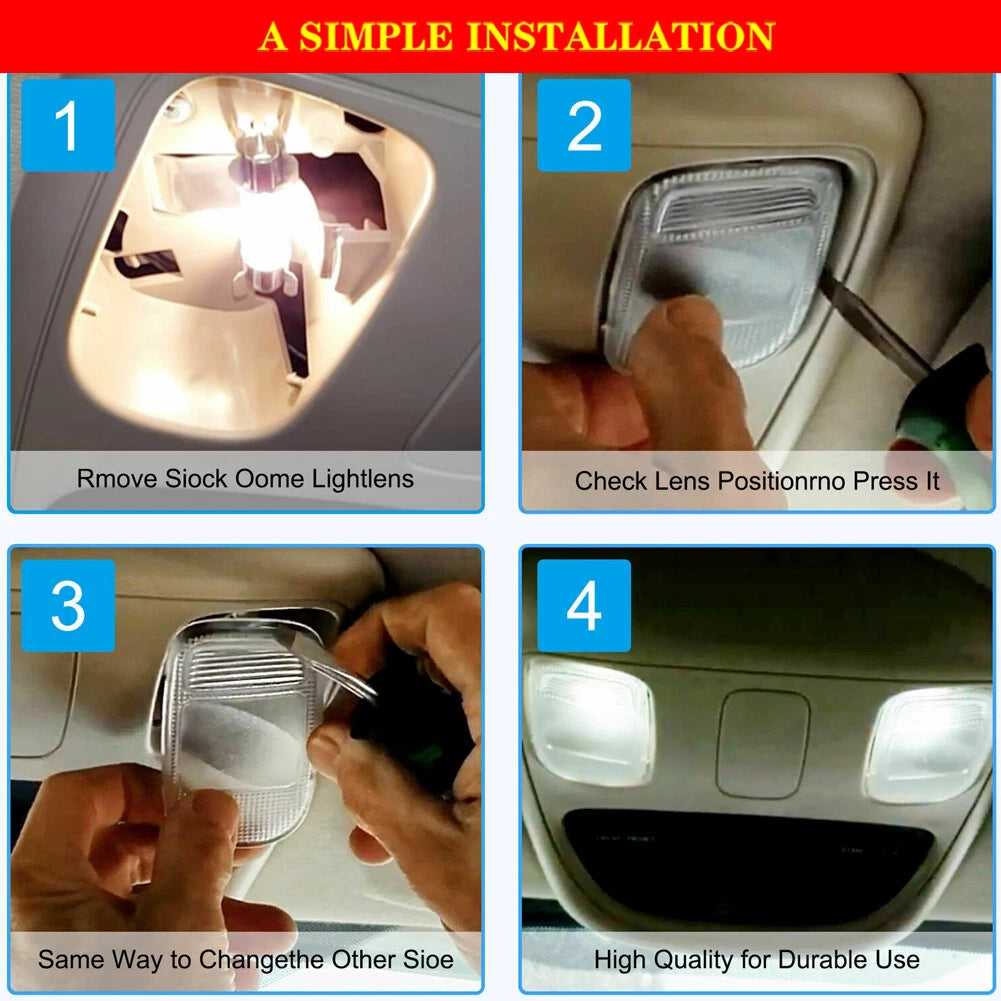 A SIMPLE INSTALLATION

1

Rmove Siock Oome Lightlens

2

Check Lens Positionrno Press It

3

Same Way to Changethe Other Sioe

4

High Quality for Durable Use