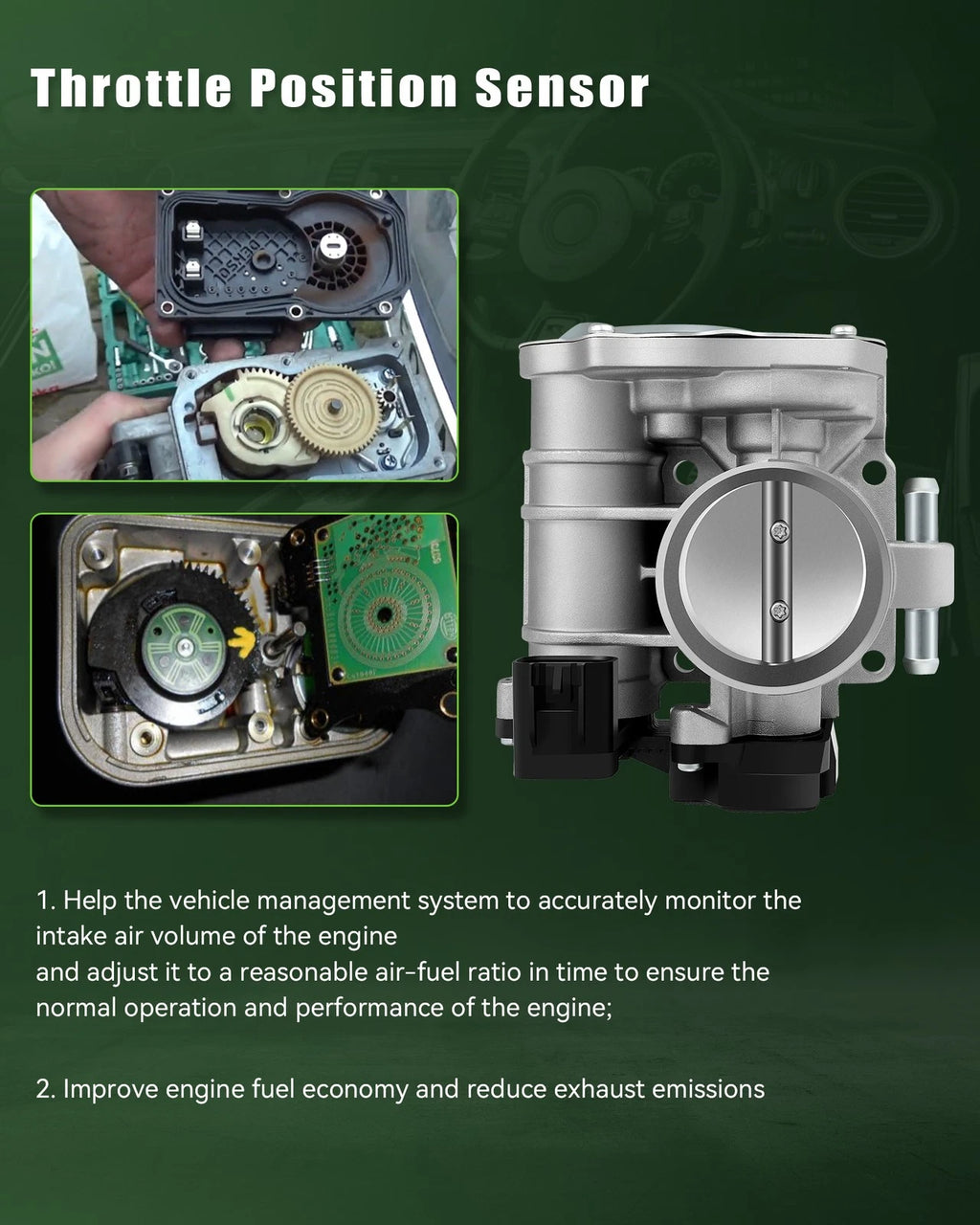 Throttle Position Sensor

1. Help the vehicle management system to accurately monitor the intake air volume of the engine
and adjust it to a reasonable air-fuel ratio in time to ensure the normal operation and performance of the engine;

2. Improve engine fuel economy and reduce exhaust emissions