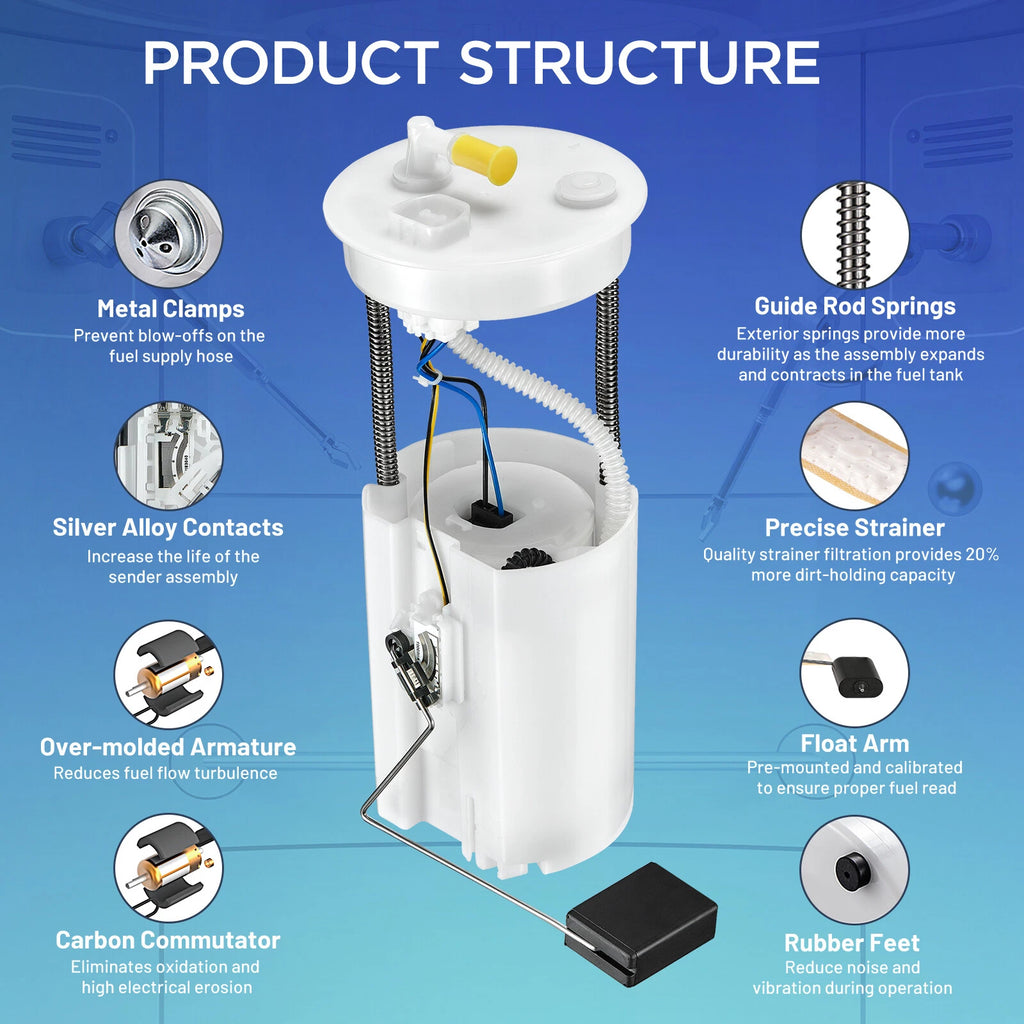 PRODUCT STRUCTURE

Metal Clamps
Prevent blow-offs on the fuel supply hose

Silver Alloy Contacts
Increase the life of the sender assembly

Over-molded Armature
Reduces fuel flow turbulence

Carbon Commutator
Eliminates oxidation and high electrical erosion

Guide Rod Springs
Exterior springs provide more durability as the assembly expands and contracts in the fuel tank

Precise Strainer
Quality strainer filtration provides 20% more dirt-holding capacity

Float Arm
Pre-mounted and calibrated to ensure proper fuel read

Rubber Feet
Reduce noise and vibration during operation