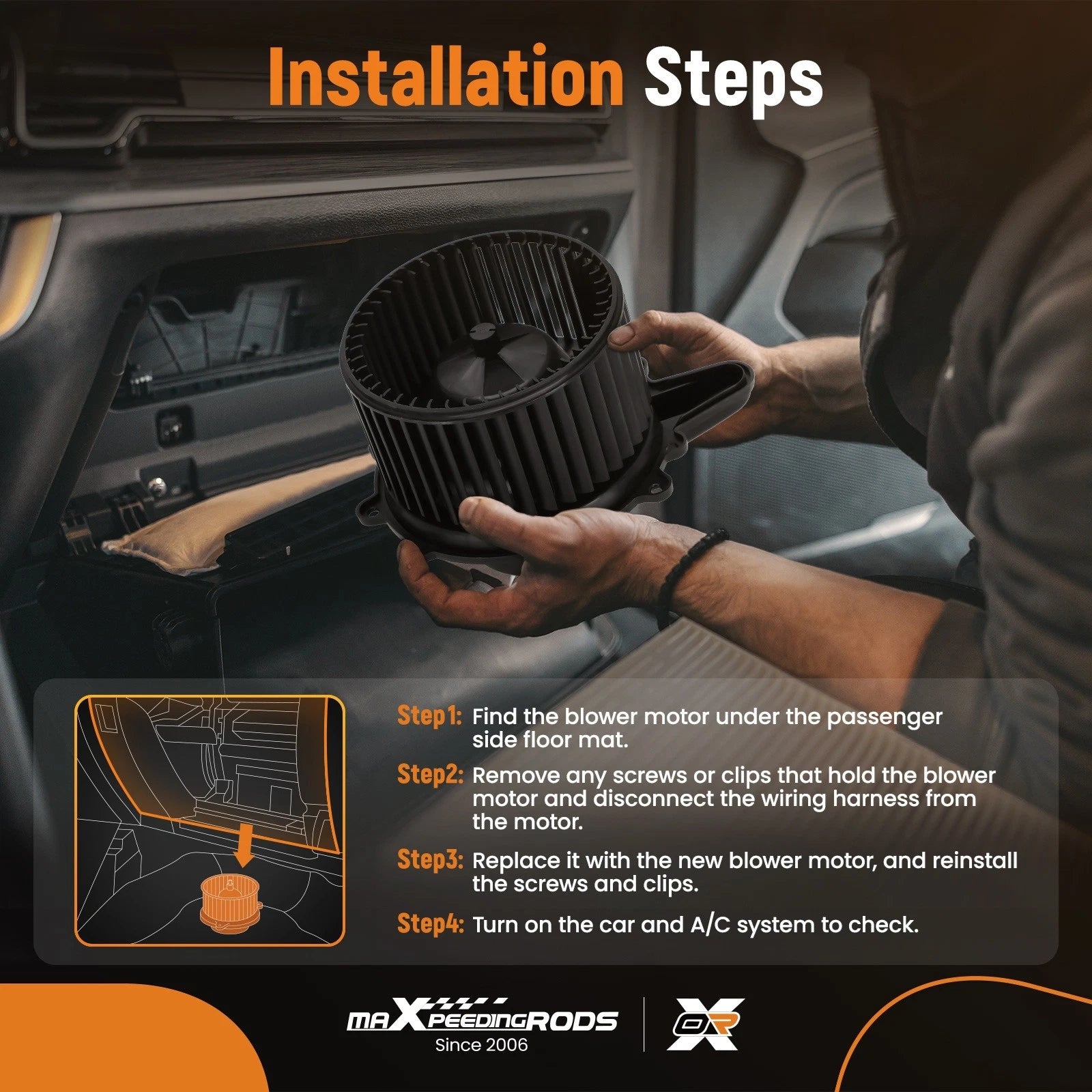 Installation Steps

Step1: Find the blower motor under the passenger side floor mat.

Step2: Remove any screws or clips that hold the blower motor and disconnect the wiring harness from the motor.

Step3: Replace it with the new blower motor, and reinstall the screws and clips.

Step4: Turn on the car and A/C system to check.

maXpeedingRODS
Since 2006

OR