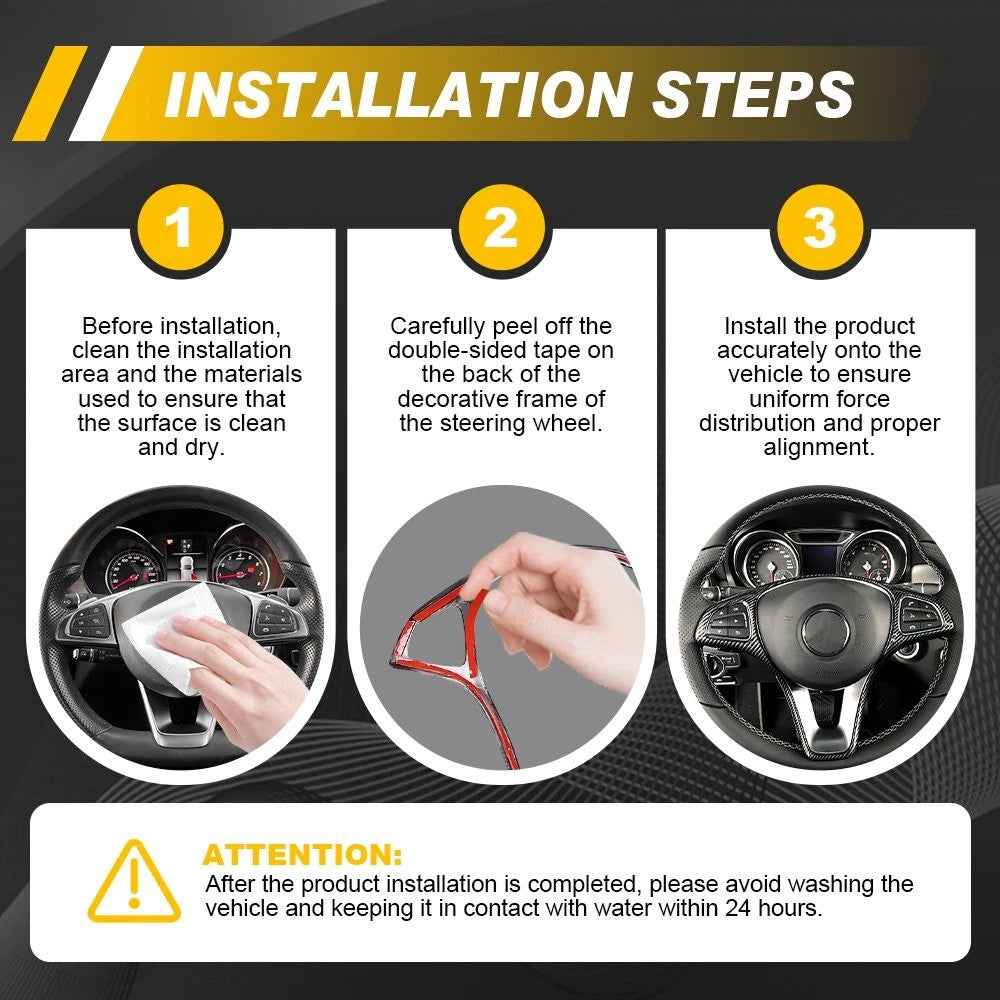 INSTALLATION STEPS

1

Before installation, clean the installation area and the materials used to ensure that the surface is clean and dry.

2

Carefully peel off the double-sided tape on the back of the decorative frame of the steering wheel.

3

Install the product accurately onto the vehicle to ensure uniform force distribution and proper alignment.

ATTENTION:
After the product installation is completed, please avoid washing the vehicle and keeping it in contact with water within 24 hours.