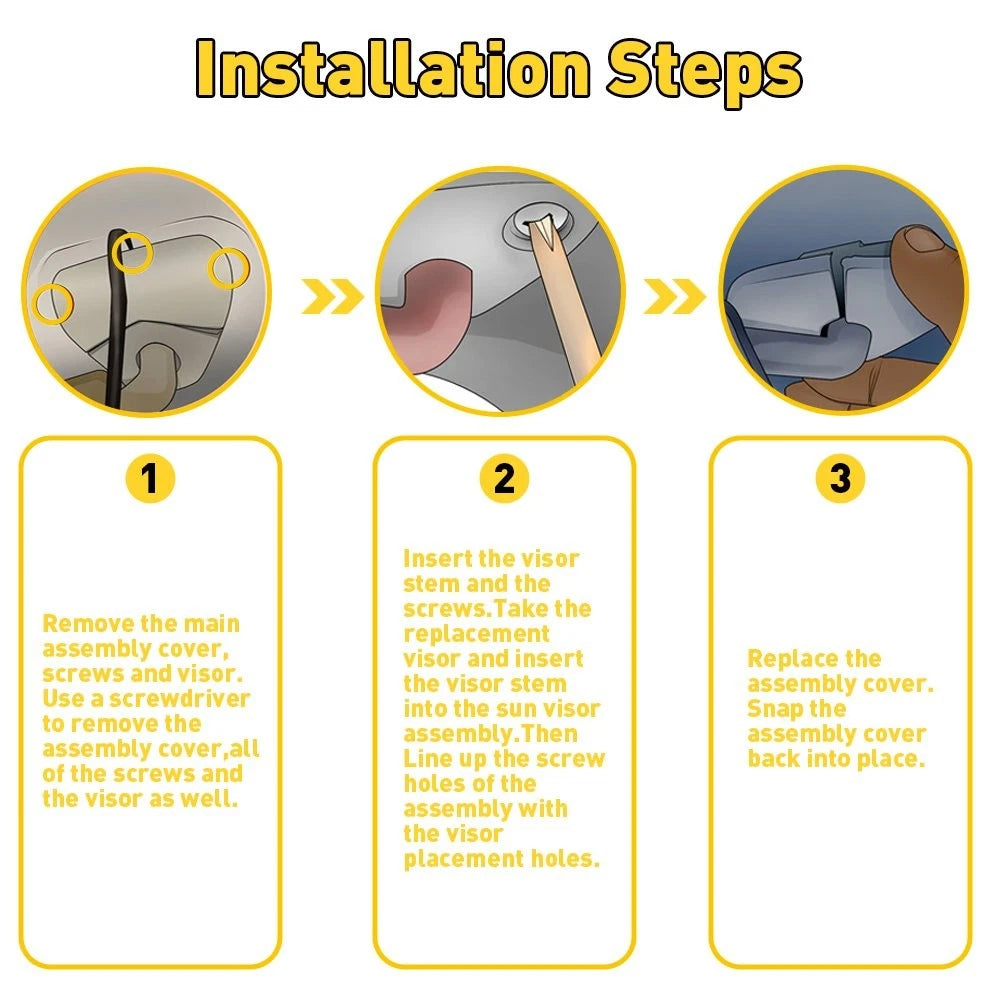 Installation Steps

1

Remove the main assembly cover, screws and visor. Use a screwdriver to remove the assembly cover,all of the screws and the visor as well.

2

Insert the visor stem and the screws.Take the replacement visor and insert the visor stem into the sun visor assembly.Then Line up the screw holes of the assembly with the visor placement holes.

3

Replace the assembly cover. Snap the assembly cover back into place.