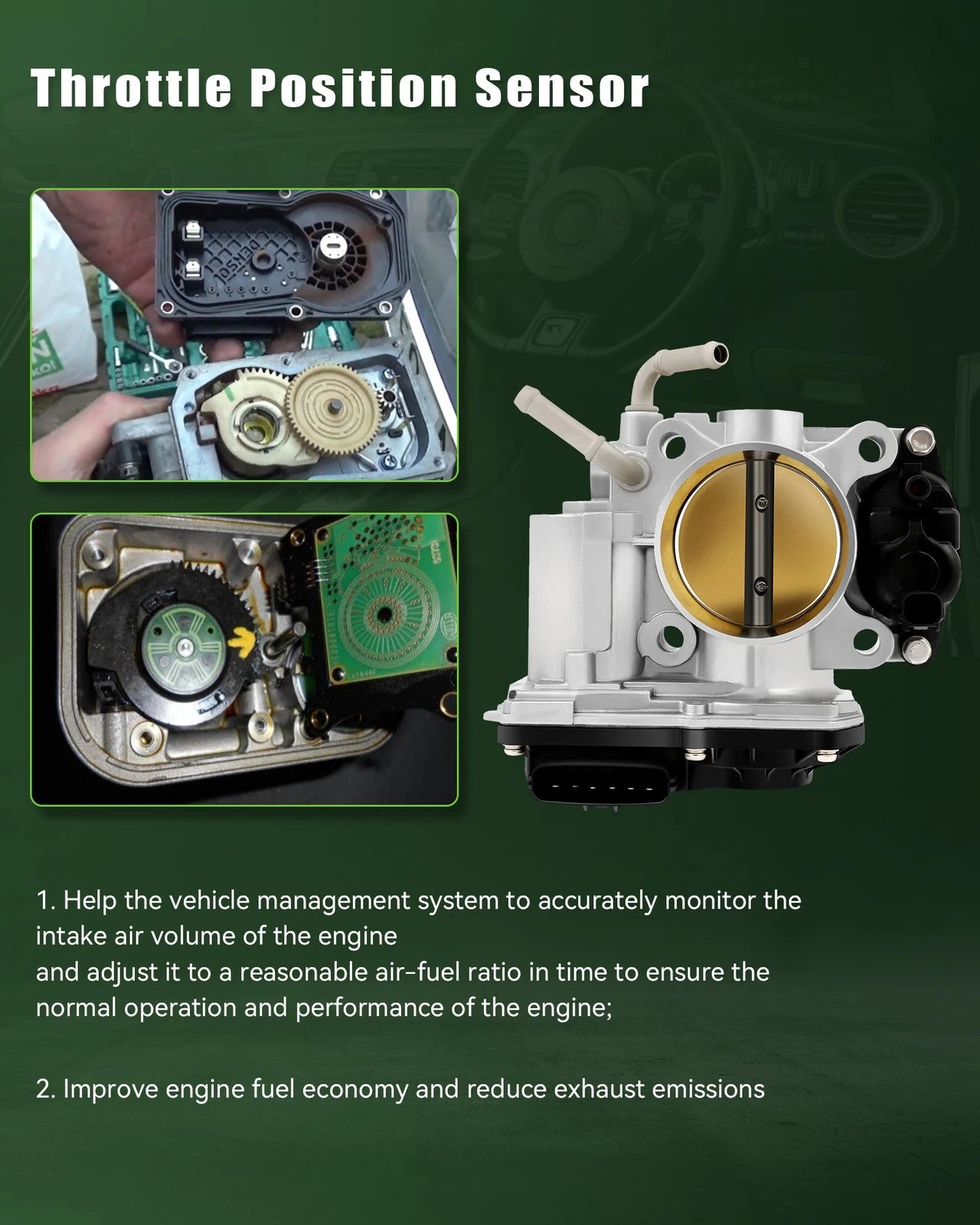 Throttle Position Sensor

1. Help the vehicle management system to accurately monitor the intake air volume of the engine
and adjust it to a reasonable air-fuel ratio in time to ensure the normal operation and performance of the engine;

2. Improve engine fuel economy and reduce exhaust emissions