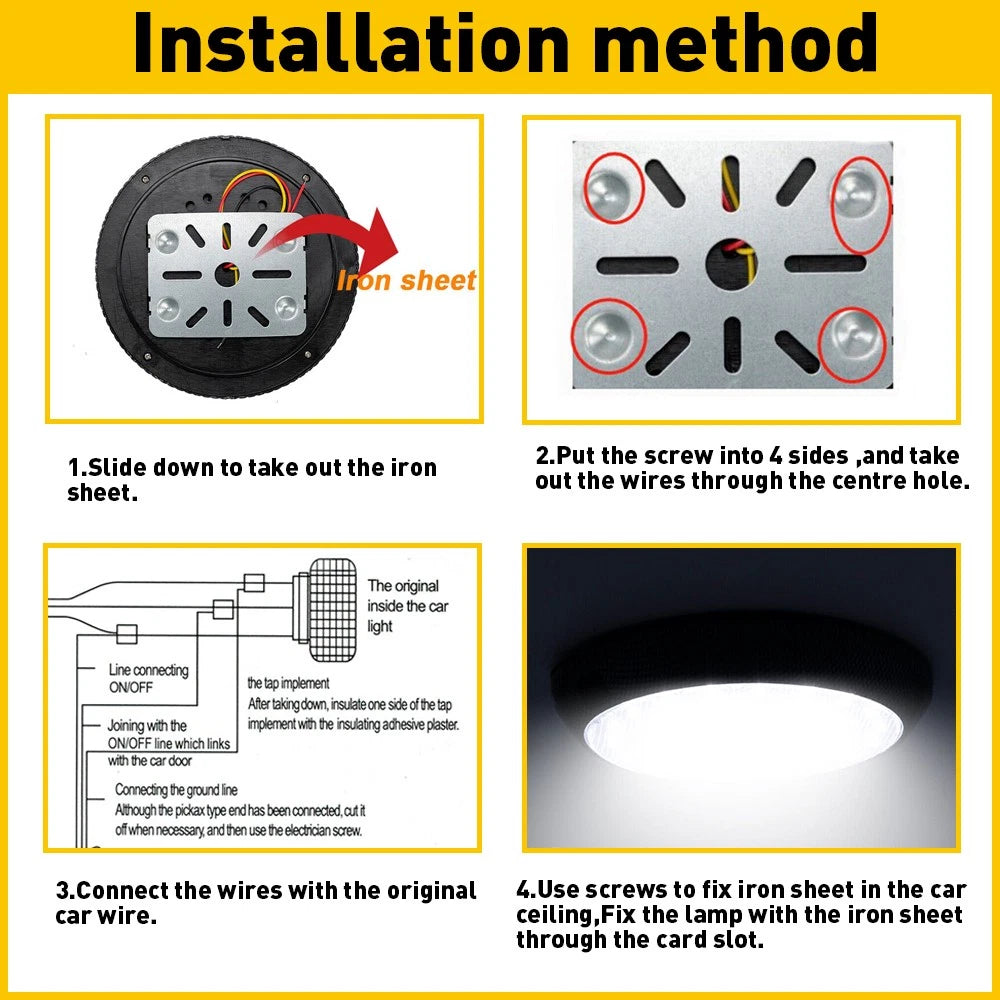 Installation method

Iron sheet

1.Slide down to take out the iron sheet.

2.Put the screw into 4 sides ,and take out the wires through the centre hole.

The original inside the car light

Line connecting ON/OFF

the tap implement

After taking down, insulate one side of the tap implement with the insulating adhesive plaster.

Joining with the ON/OFF line which links with the car door

Connecting the ground line

Although the pickax type end has been connected, cut it off when necessary, and then use the electrician screw.

3.Connect the wires with the original car wire.

4.Use screws to fix iron sheet in the car ceiling,Fix the lamp with the iron sheet through the card slot.