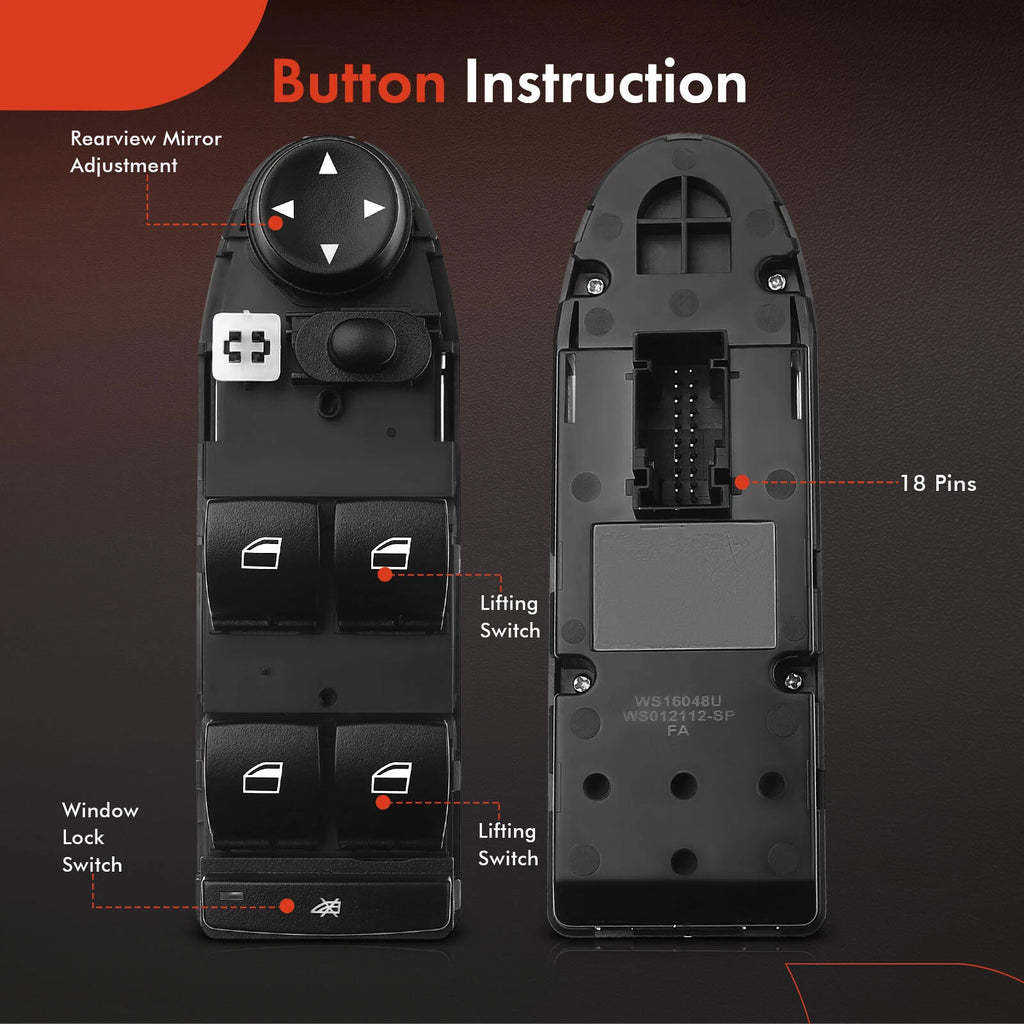 Button Instruction

Rearview Mirror Adjustment

18 Pins

Lifting Switch

WS16048U
WS012112-SP
FA

Window Lock Switch

Lifting Switch