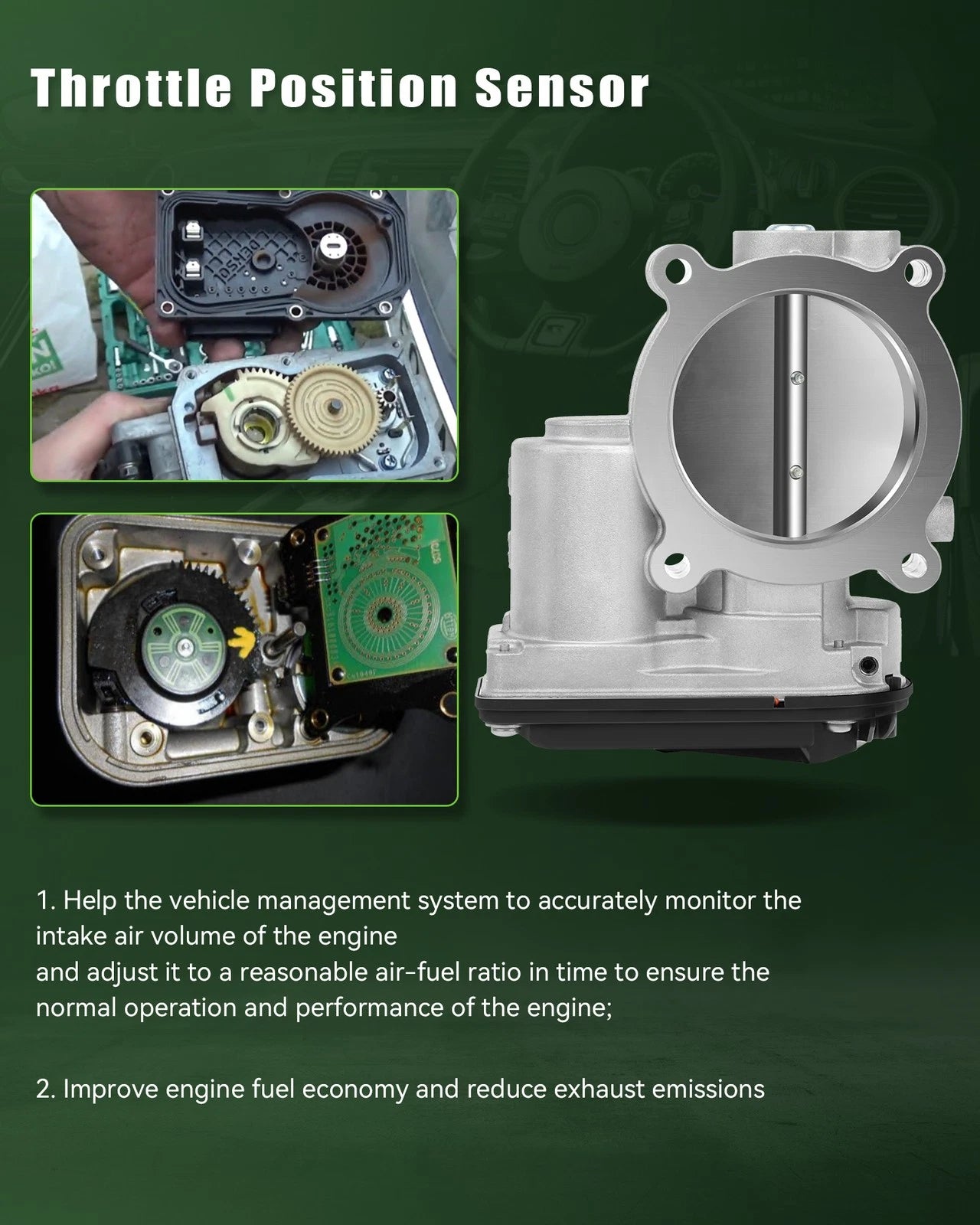 Throttle Position Sensor

1. Help the vehicle management system to accurately monitor the intake air volume of the engine
and adjust it to a reasonable air-fuel ratio in time to ensure the normal operation and performance of the engine;

2. Improve engine fuel economy and reduce exhaust emissions