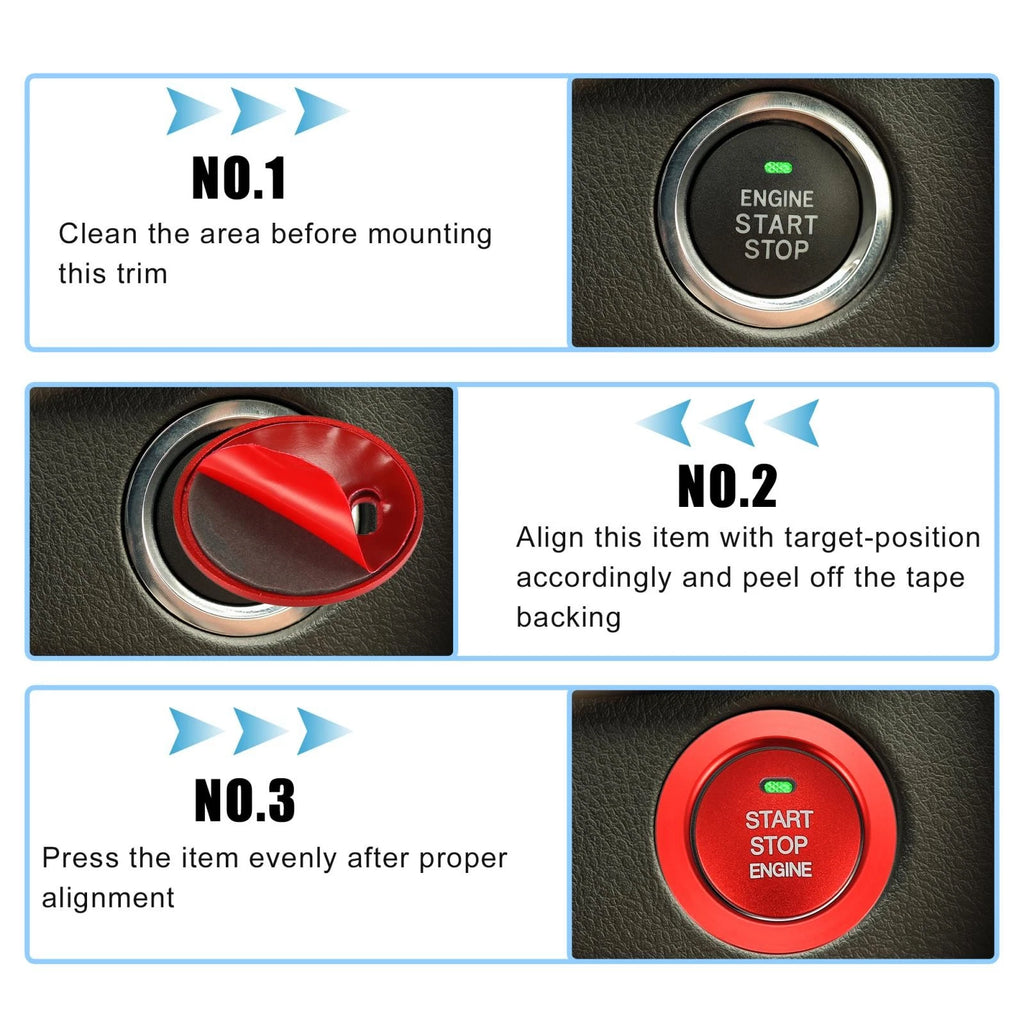 NO.1

Clean the area before mounting this trim

ENGINE
START
STOP

NO.2

Align this item with target-position accordingly and peel off the tape backing

NO.3

Press the item evenly after proper alignment

START
STOP
ENGINE