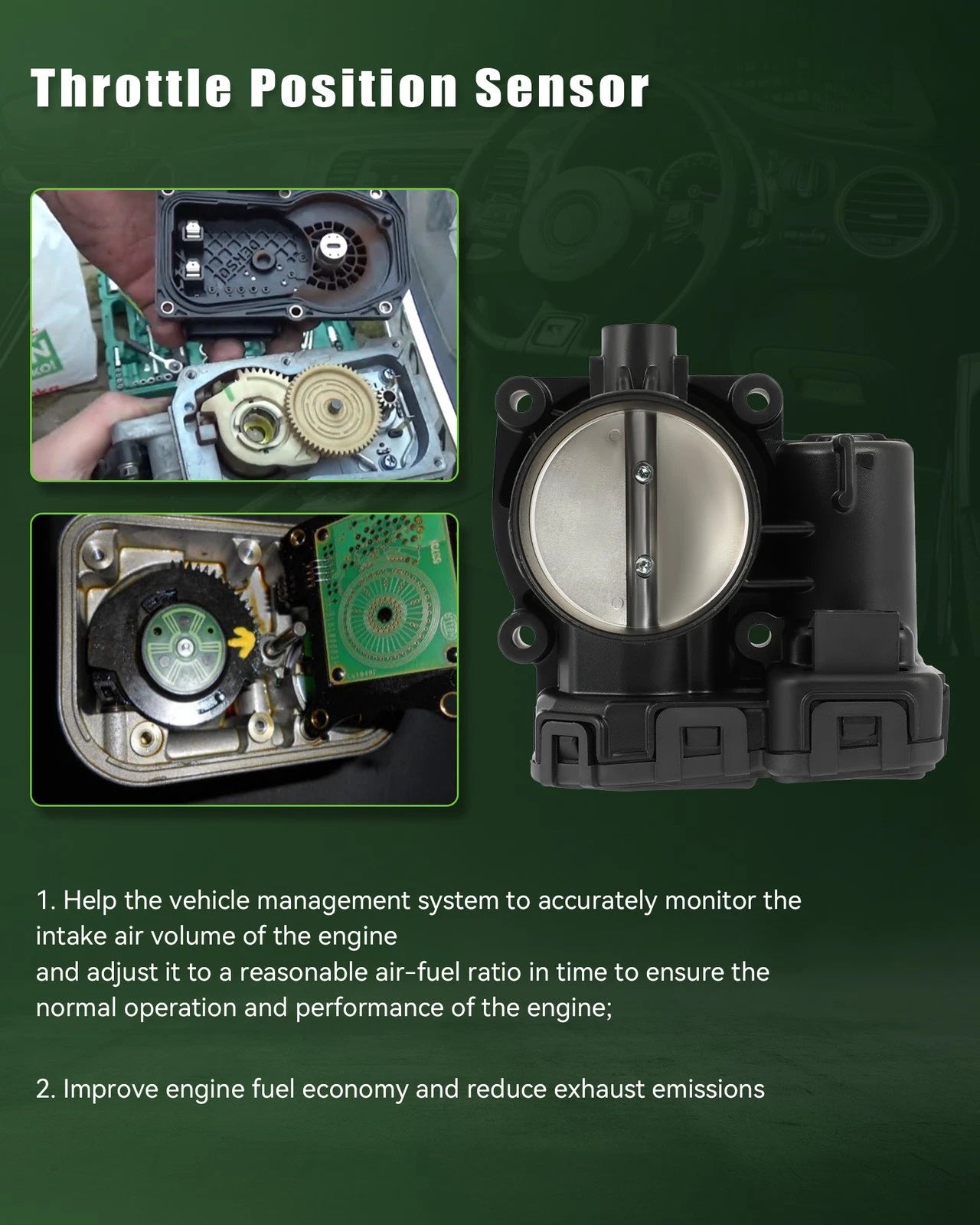 Throttle Position Sensor

1. Help the vehicle management system to accurately monitor the intake air volume of the engine
and adjust it to a reasonable air-fuel ratio in time to ensure the normal operation and performance of the engine;

2. Improve engine fuel economy and reduce exhaust emissions