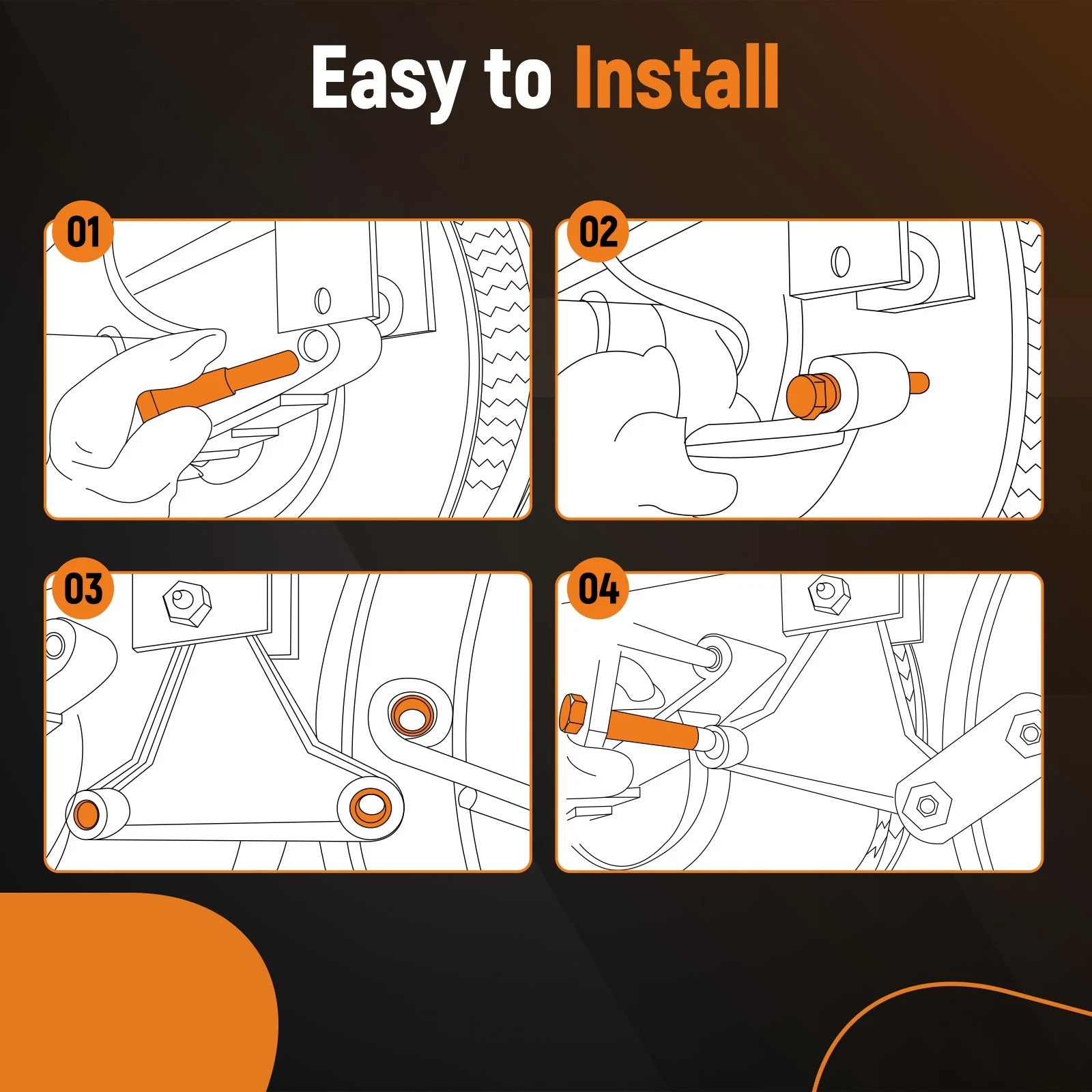 Easy to Install

01

02

03

04