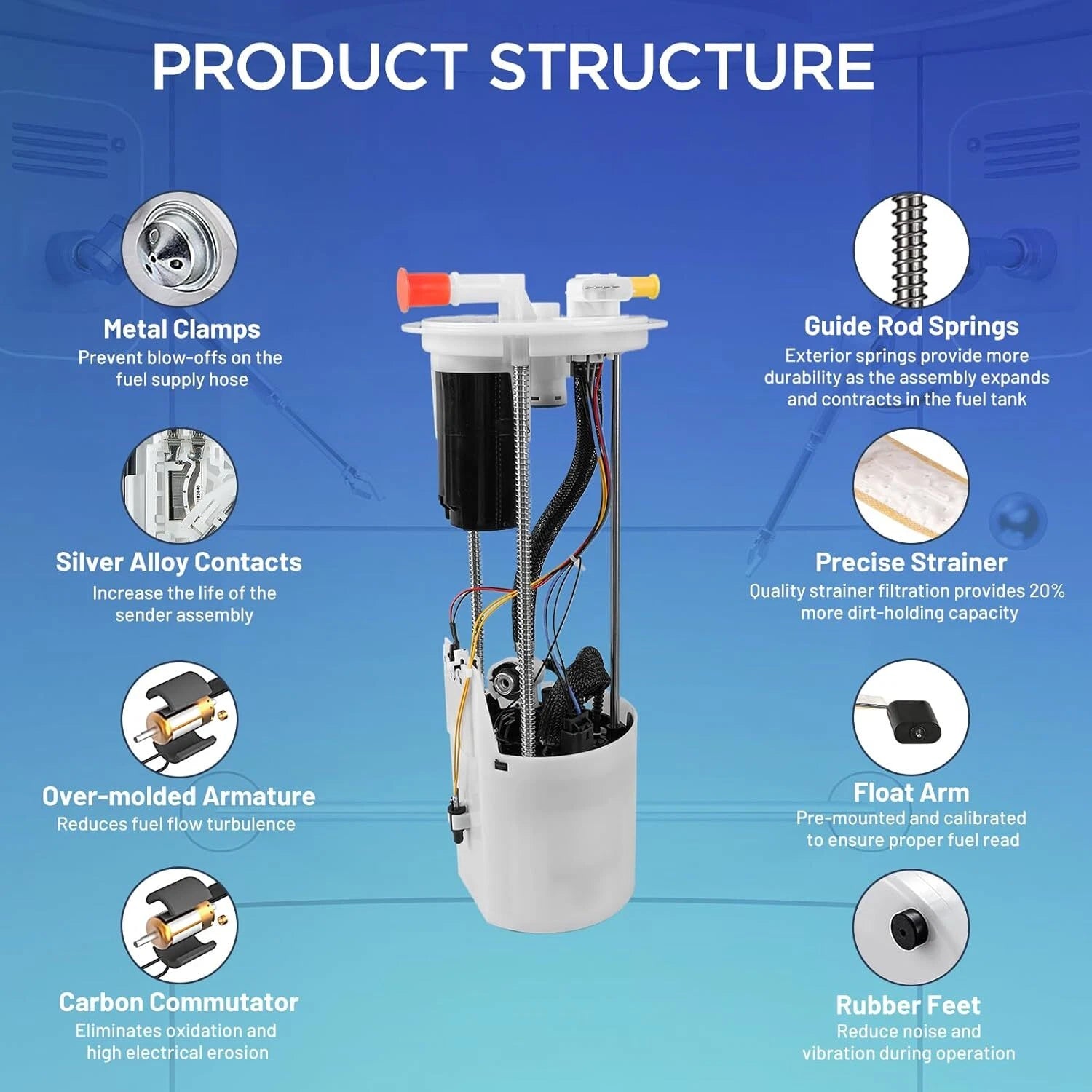 PRODUCT STRUCTURE

Metal Clamps
Prevent blow-offs on the fuel supply hose

Silver Alloy Contacts
Increase the life of the sender assembly

Over-molded Armature
Reduces fuel flow turbulence

Carbon Commutator
Eliminates oxidation and high electrical erosion

Guide Rod Springs
Exterior springs provide more durability as the assembly expands and contracts in the fuel tank

Precise Strainer
Quality strainer filtration provides 20% more dirt-holding capacity

Float Arm
Pre-mounted and calibrated to ensure proper fuel read

Rubber Feet
Reduce noise and vibration during operation