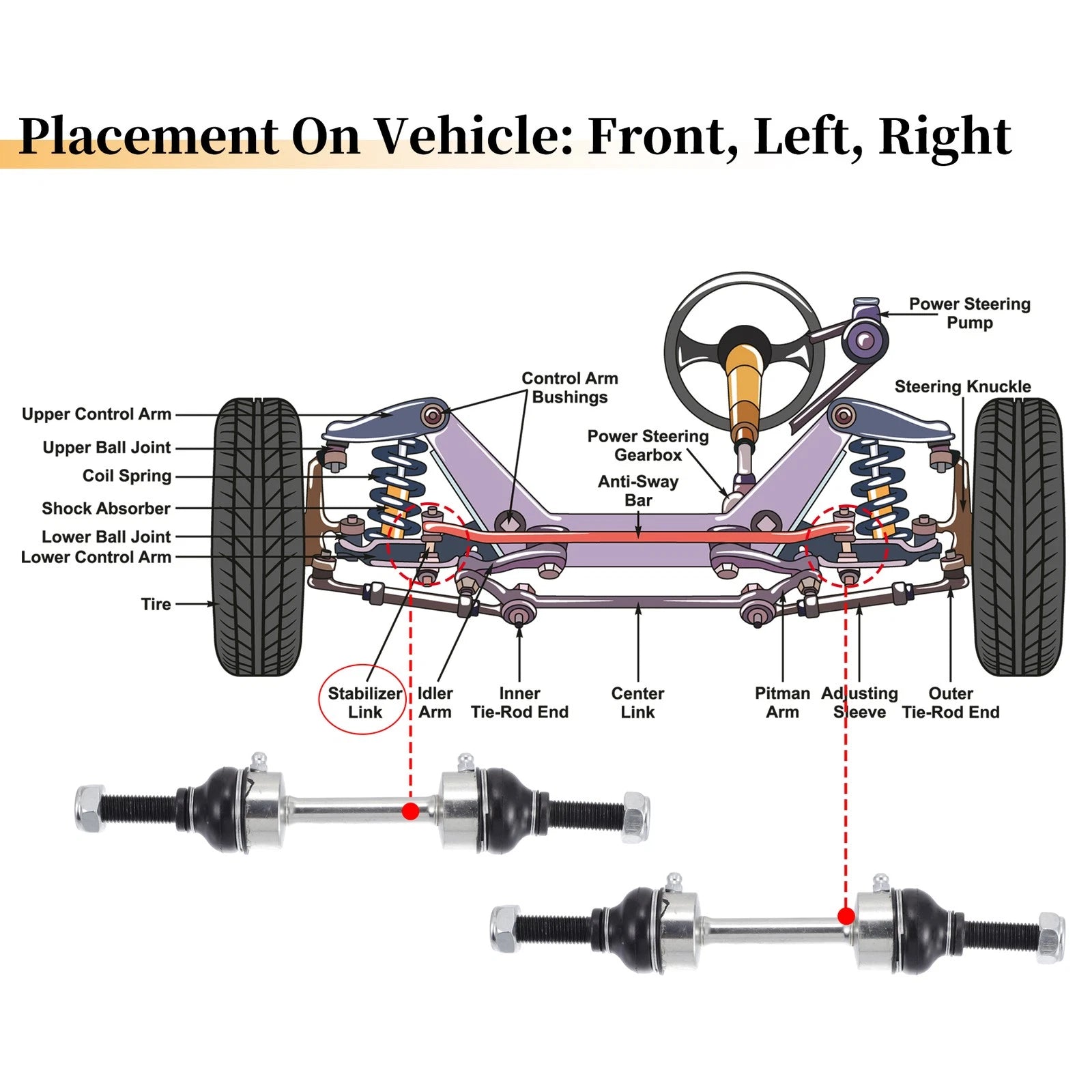 Placement On Vehicle: Front, Left, Right

Power Steering Pump

Control Arm Bushings

Steering Knuckle

Upper Control Arm

Upper Ball Joint

Coil Spring

Shock Absorber

Lower Ball Joint

Lower Control Arm

Tire

Power Steering Gearbox

Anti-Sway Bar

Stabilizer Link

Idler Arm

Inner Tie-Rod End

Center Link

Pitman Arm

Adjusting Sleeve

Outer Tie-Rod End