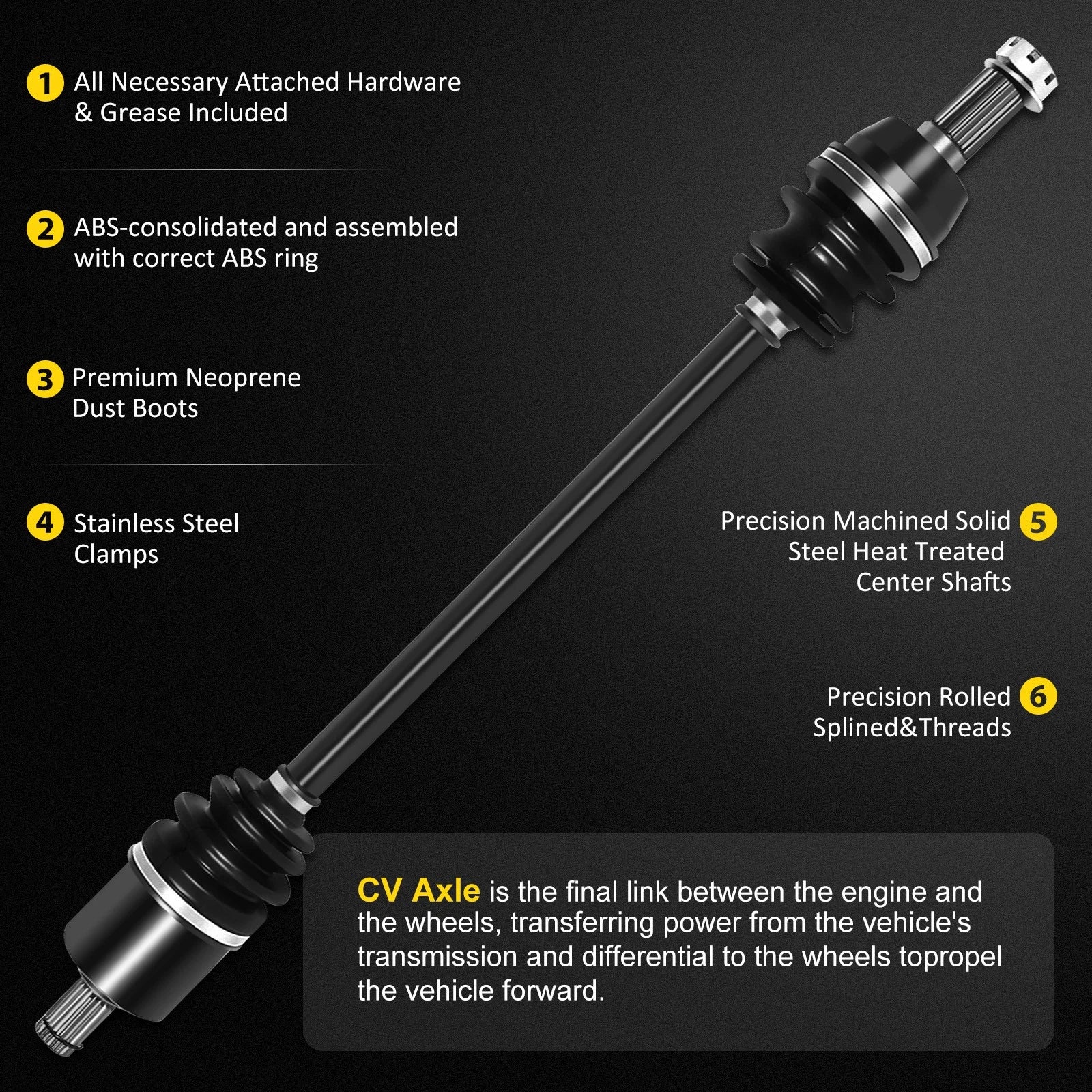 1 All Necessary Attached Hardware & Grease Included

2 ABS-consolidated and assembled with correct ABS ring

3 Premium Neoprene Dust Boots

4 Stainless Steel Clamps

Precision Machined Solid Steel Heat Treated Center Shafts 5

Precision Rolled Splined&Threads 6

CV Axle is the final link between the engine and the wheels, transferring power from the vehicle's transmission and differential to the wheels topropel the vehicle forward.