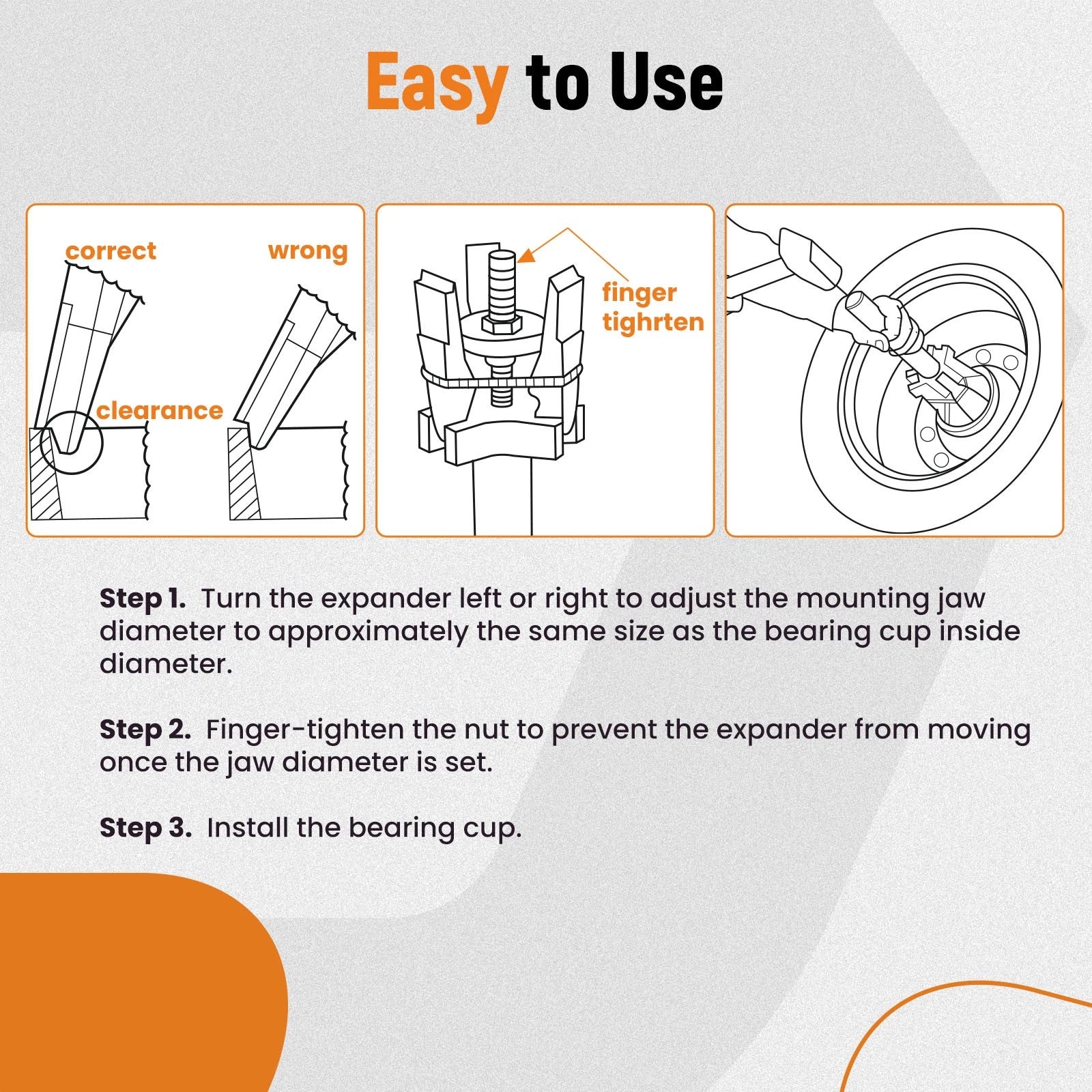 Easy to Use

correct

wrong

clearance

finger tighrten

Step 1. Turn the expander left or right to adjust the mounting jaw diameter to approximately the same size as the bearing cup inside diameter.

Step 2. Finger-tighten the nut to prevent the expander from moving once the jaw diameter is set.

Step 3. Install the bearing cup.