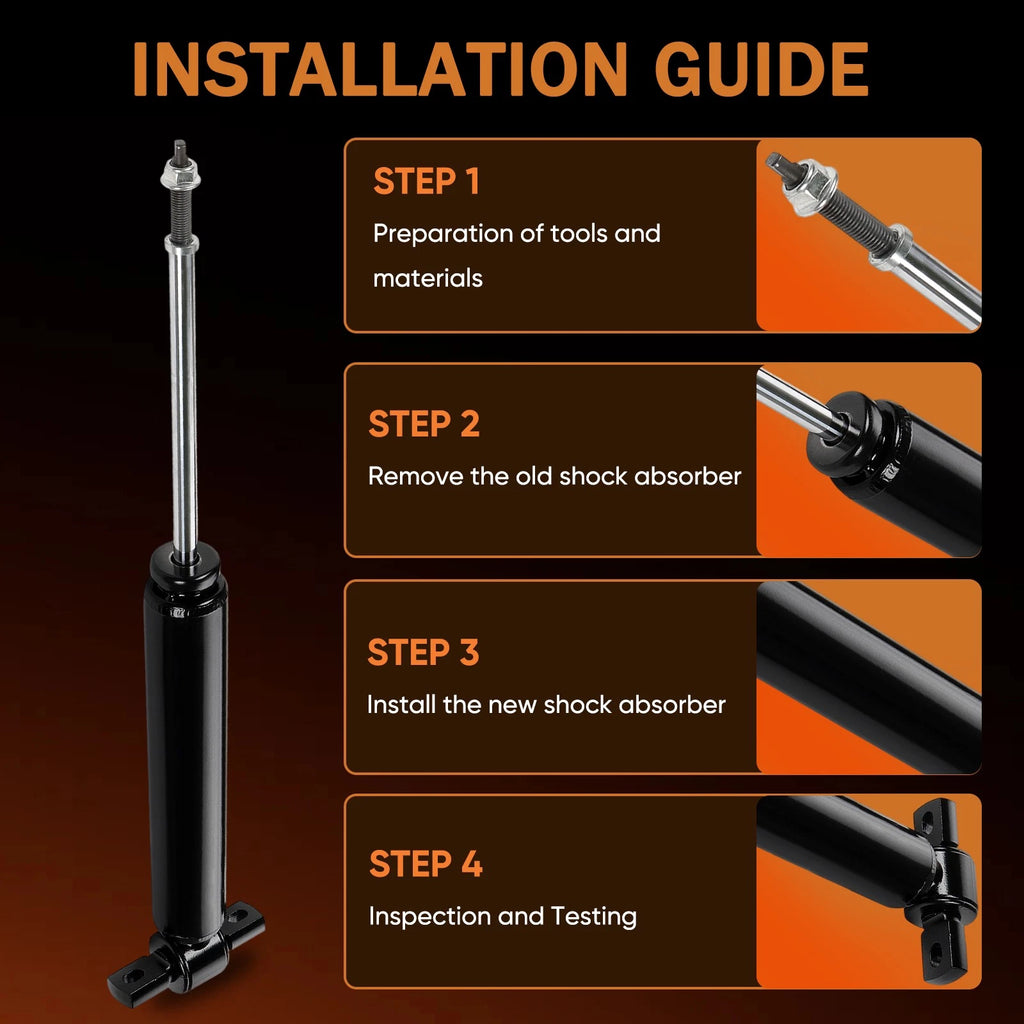 INSTALLATION GUIDE

STEP 1
Preparation of tools and materials

STEP 2
Remove the old shock absorber

STEP 3
Install the new shock absorber

STEP 4
Inspection and Testing