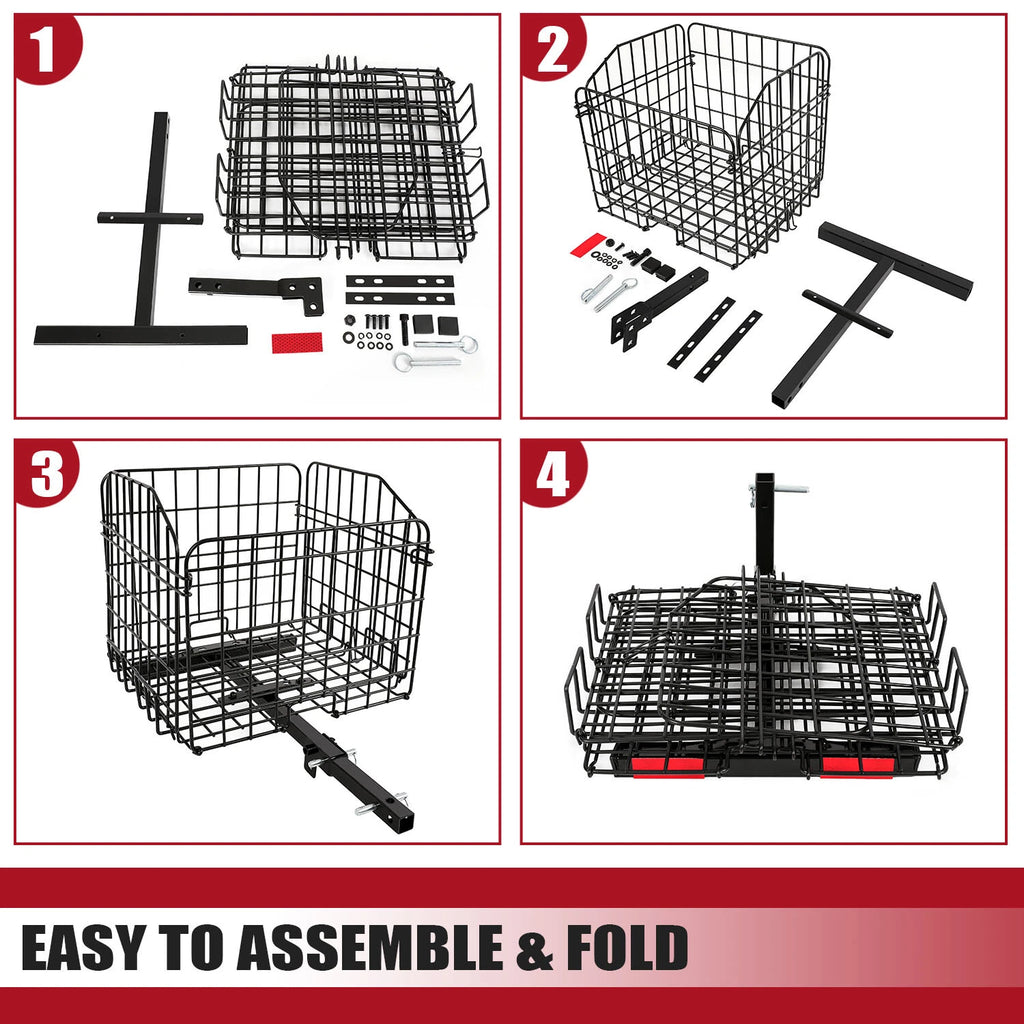 1

2

3

4

EASY TO ASSEMBLE & FOLD