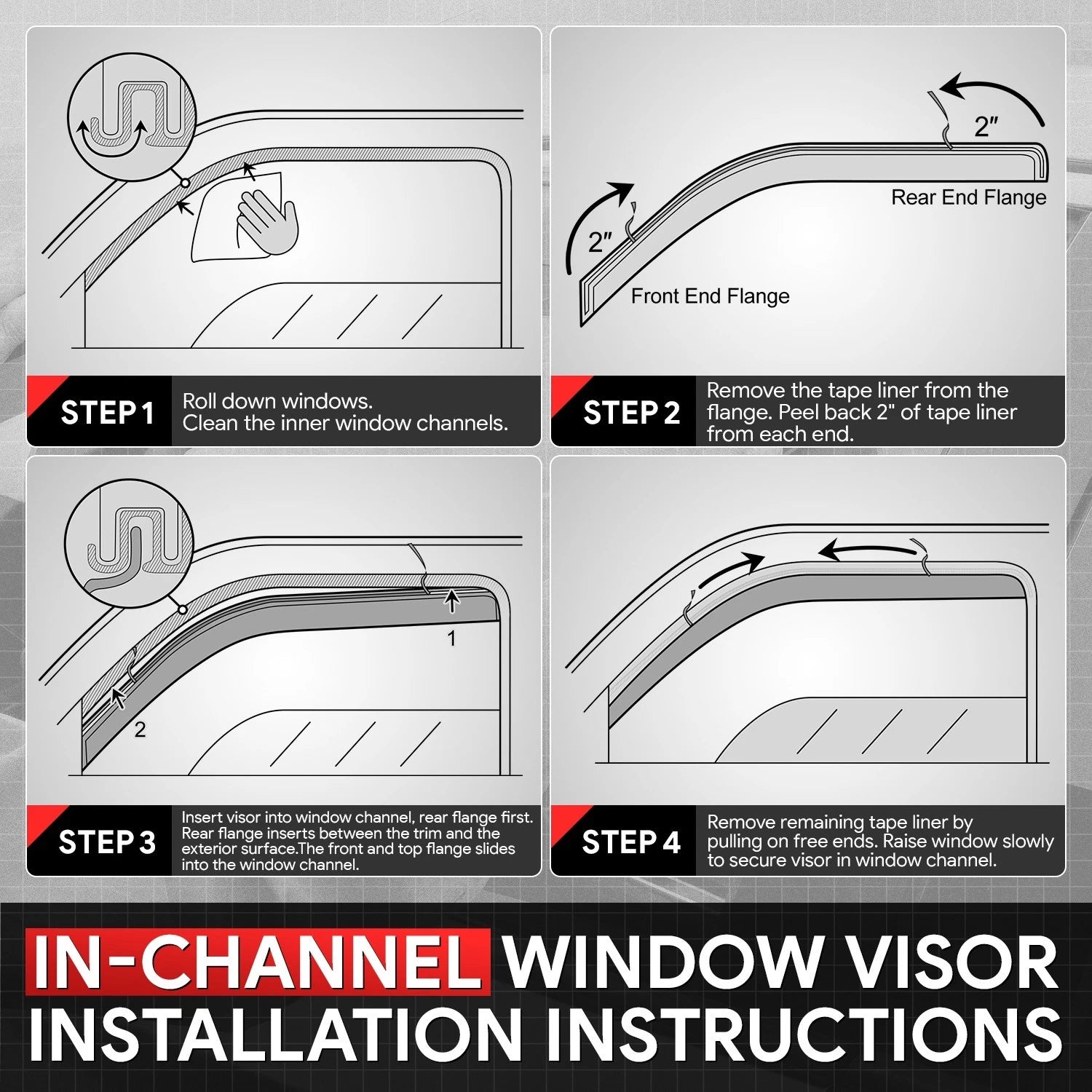 STEP 1
Roll down windows.
Clean the inner window channels.

2"
Rear End Flange
2"
Front End Flange

STEP 2
Remove the tape liner from the flange. Peel back 2" of tape liner from each end.

1
2

STEP 3
Insert visor into window channel, rear flange first. Rear flange inserts between the trim and the exterior surface.The front and top flange slides into the window channel.

STEP 4
Remove remaining tape liner by pulling on free ends. Raise window slowly to secure visor in window channel.

IN-CHANNEL WINDOW VISOR INSTALLATION INSTRUCTIONS