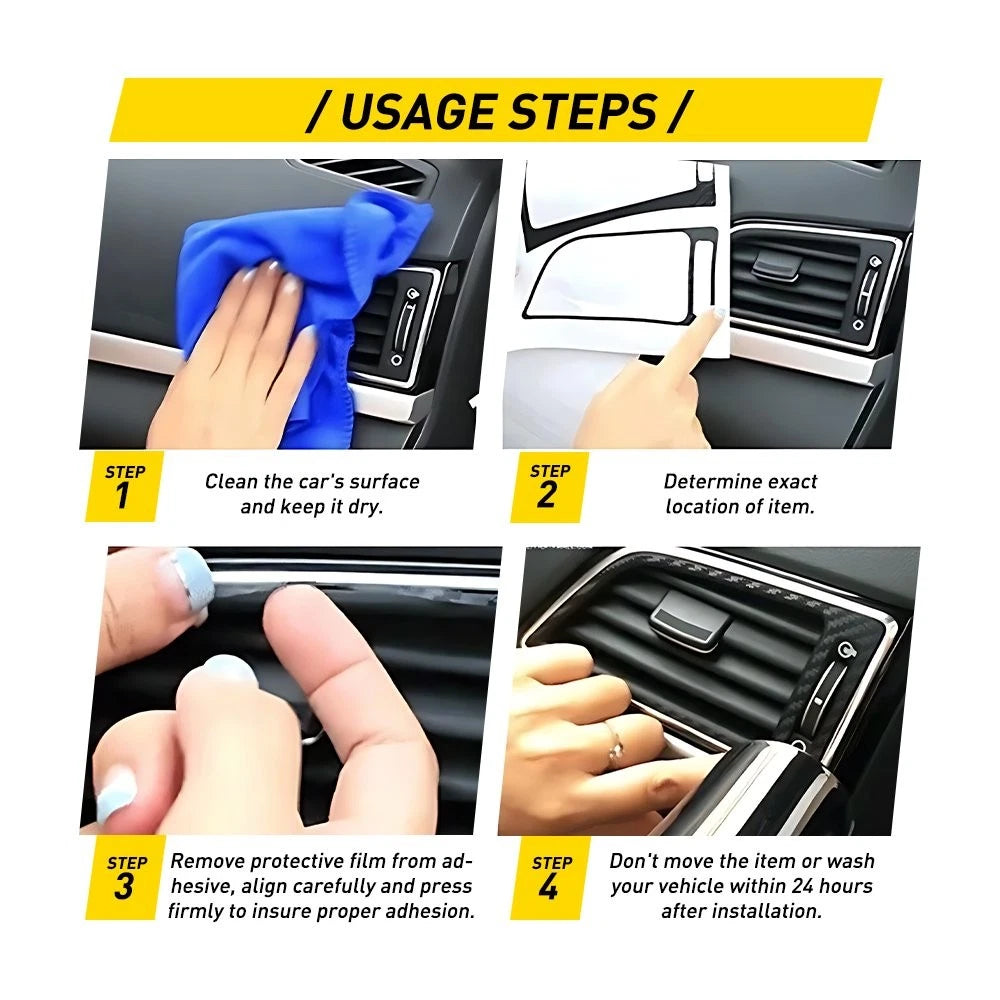 / USAGE STEPS /

STEP
1
Clean the car's surface and keep it dry.

STEP
2
Determine exact location of item.

STEP
3
Remove protective film from adhesive, align carefully and press firmly to insure proper adhesion.

STEP
4
Don't move the item or wash your vehicle within 24 hours after installation.