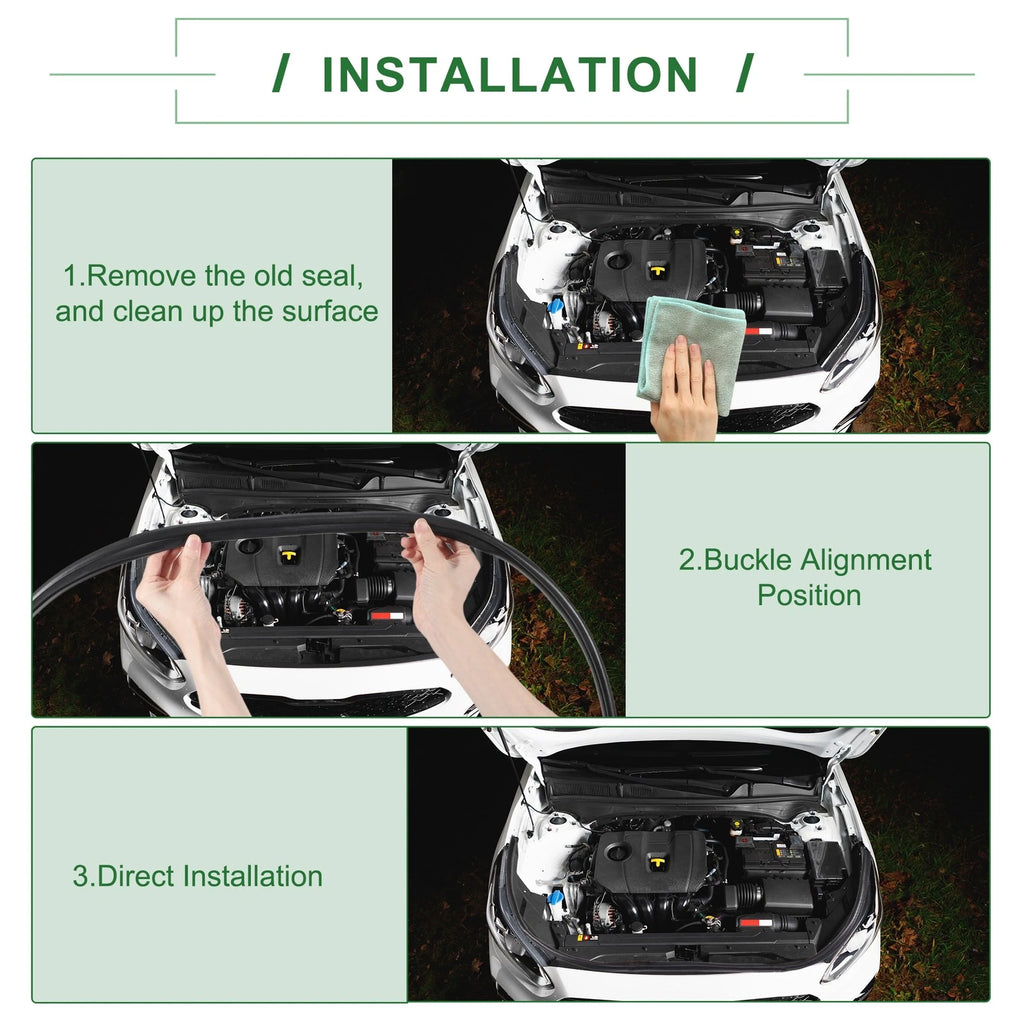 / INSTALLATION /

1.Remove the old seal, and clean up the surface

2.Buckle Alignment Position

3.Direct Installation