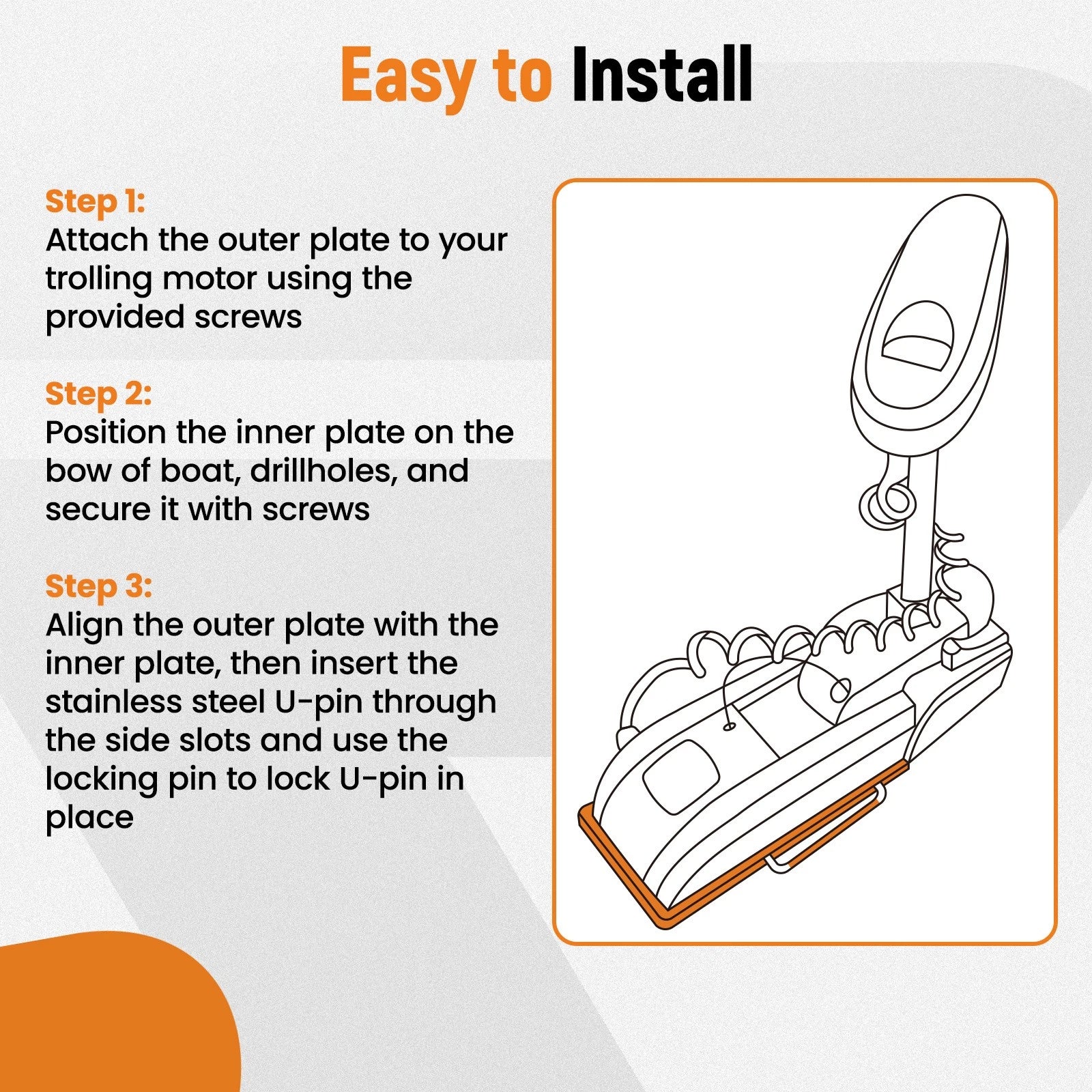 Easy to Install

Step 1:
Attach the outer plate to your trolling motor using the provided screws

Step 2:
Position the inner plate on the bow of boat, drillholes, and secure it with screws

Step 3:
Align the outer plate with the inner plate, then insert the stainless steel U-pin through the side slots and use the locking pin to lock U-pin in place