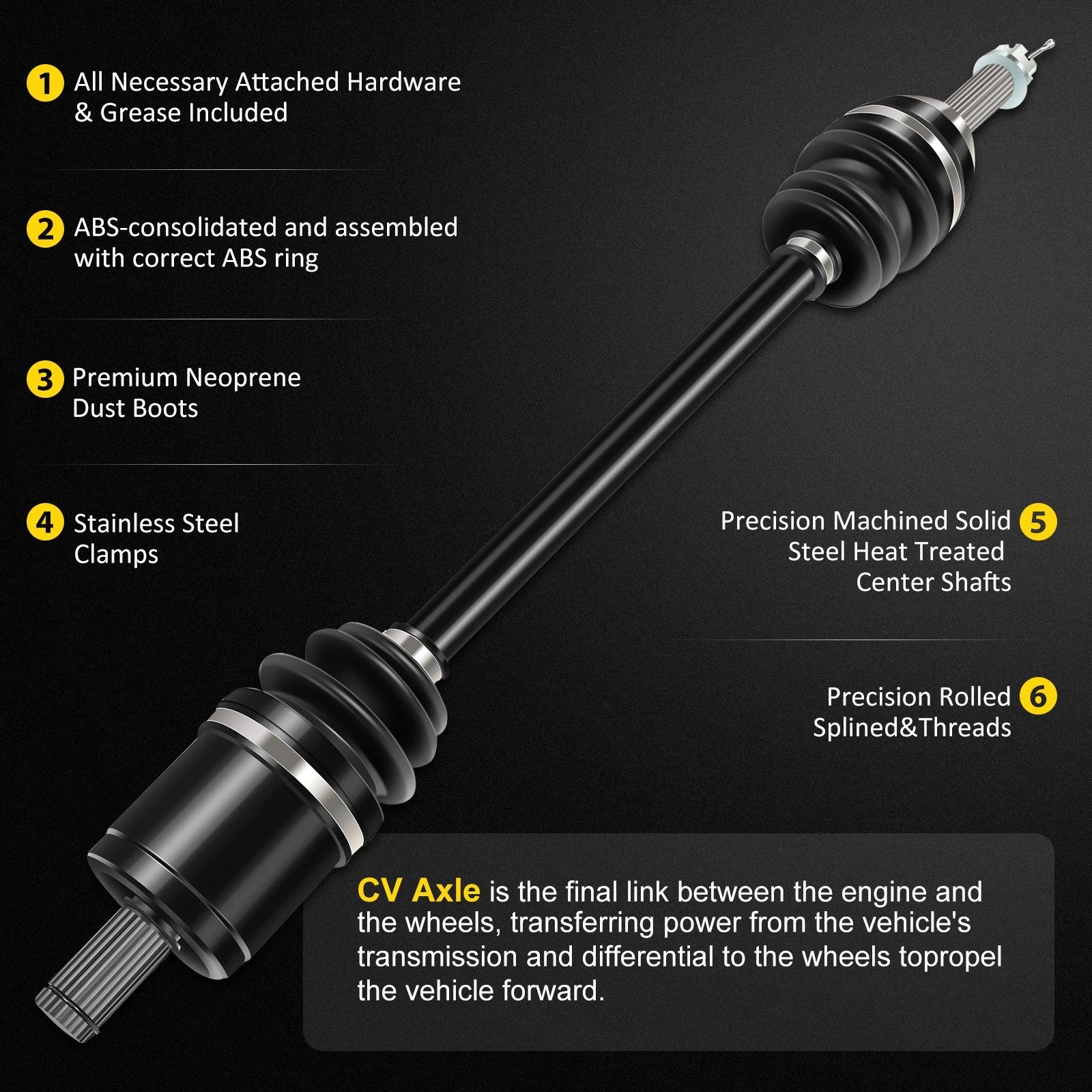 1 All Necessary Attached Hardware & Grease Included

2 ABS-consolidated and assembled with correct ABS ring

3 Premium Neoprene Dust Boots

4 Stainless Steel Clamps

Precision Machined Solid Steel Heat Treated Center Shafts 5

Precision Rolled Splined&Threads 6

CV Axle is the final link between the engine and the wheels, transferring power from the vehicle's transmission and differential to the wheels topropel the vehicle forward.