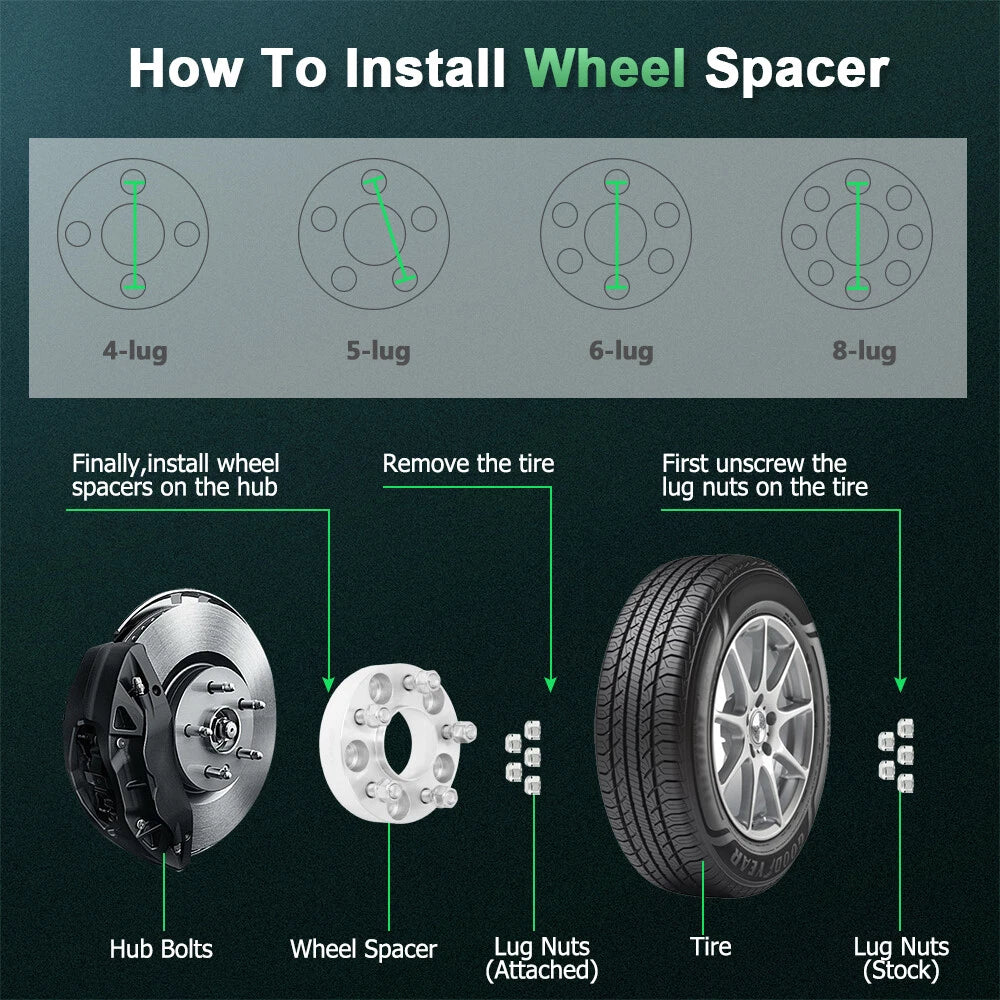 How To Install Wheel Spacer

4-lug

5-lug

6-lug

8-lug

Finally,install wheel spacers on the hub

Remove the tire

First unscrew the lug nuts on the tire

GOODYEAR

Hub Bolts

Wheel Spacer

Lug Nuts (Attached)

Tire

Lug Nuts (Stock)