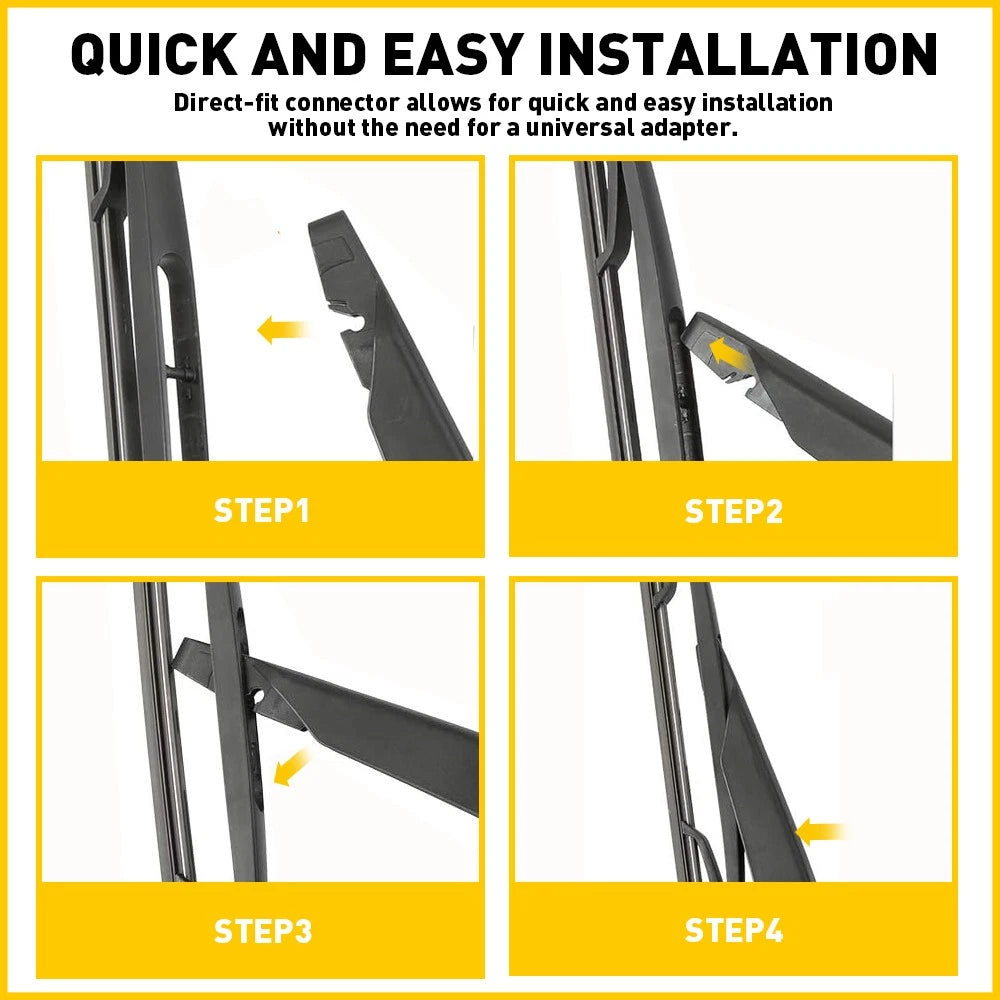 QUICK AND EASY INSTALLATION

Direct-fit connector allows for quick and easy installation without the need for a universal adapter.

STEP1

STEP2

STEP3

STEP4