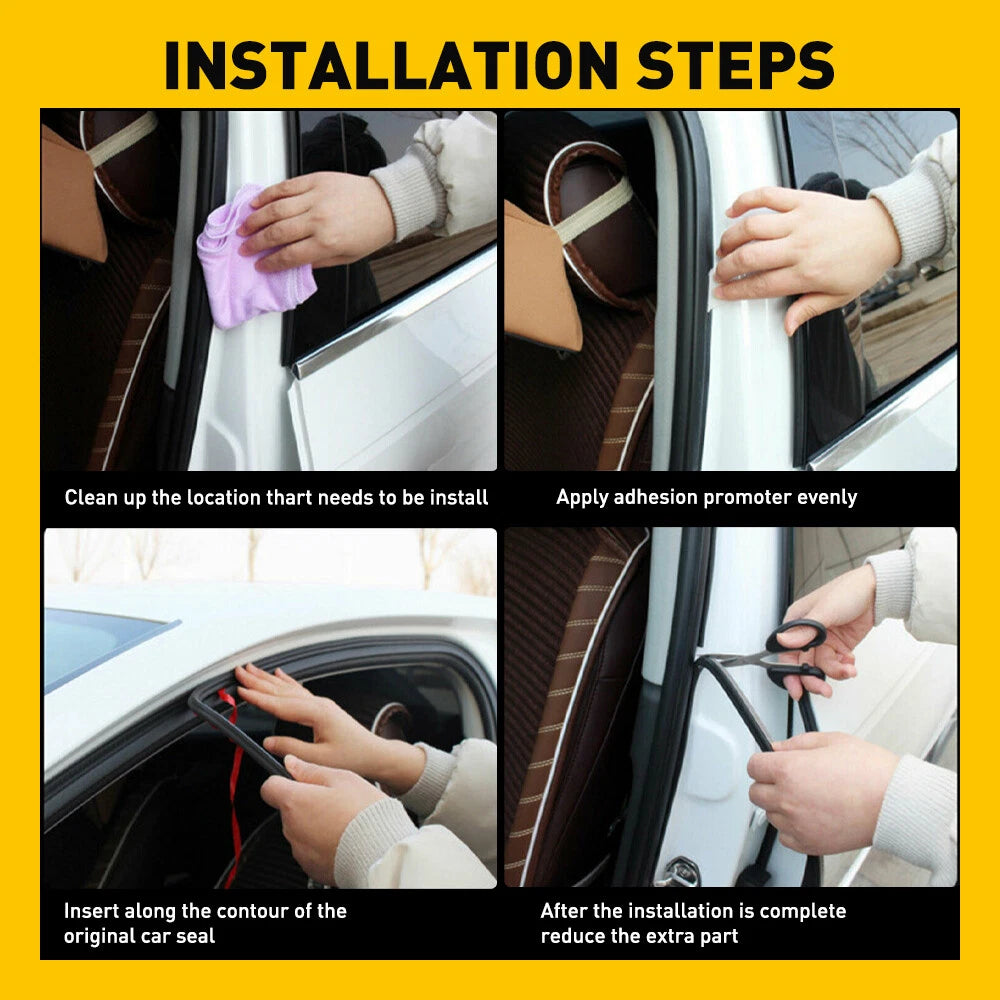 INSTALLATION STEPS

Clean up the location thart needs to be install

Apply adhesion promoter evenly

Insert along the contour of the original car seal

After the installation is complete reduce the extra part