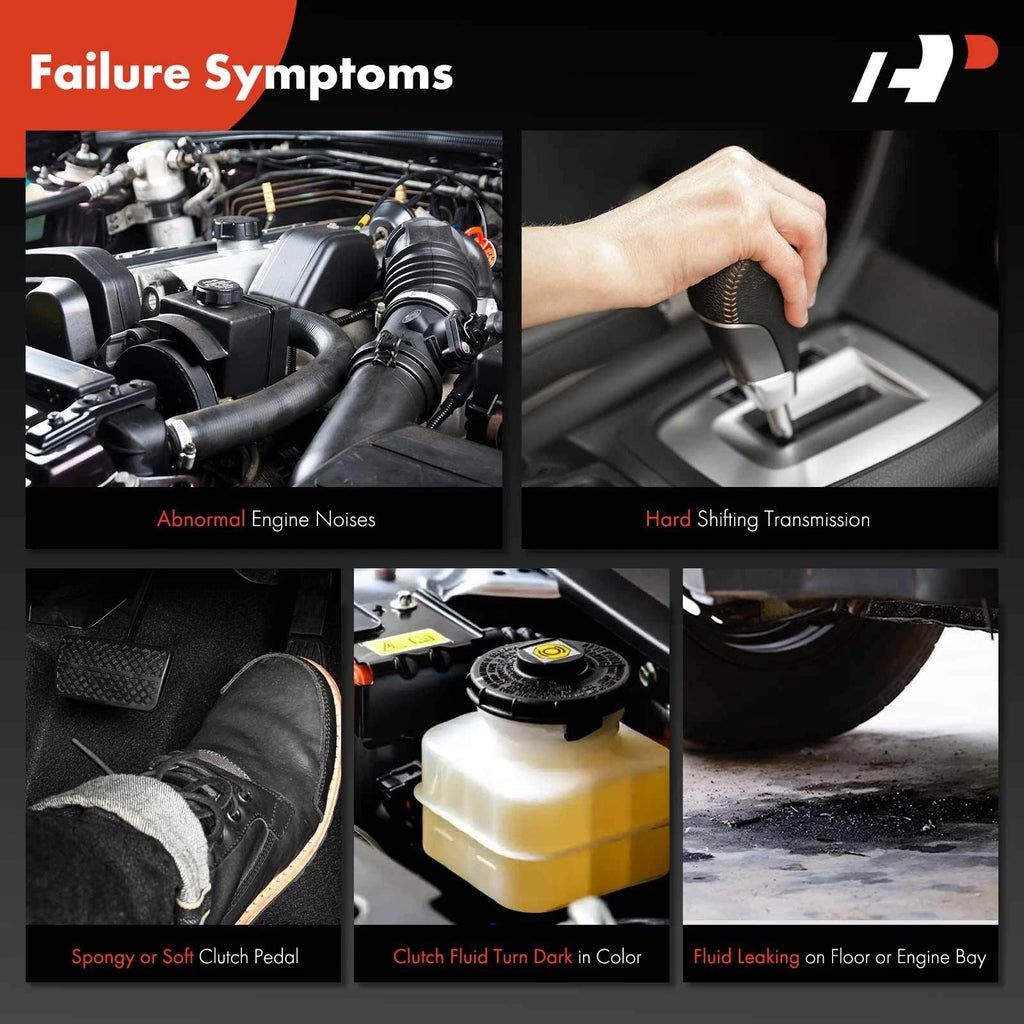 Failure Symptoms

Abnormal Engine Noises

Hard Shifting Transmission

Spongy or Soft Clutch Pedal

Clutch Fluid Turn Dark in Color

Fluid Leaking on Floor or Engine Bay