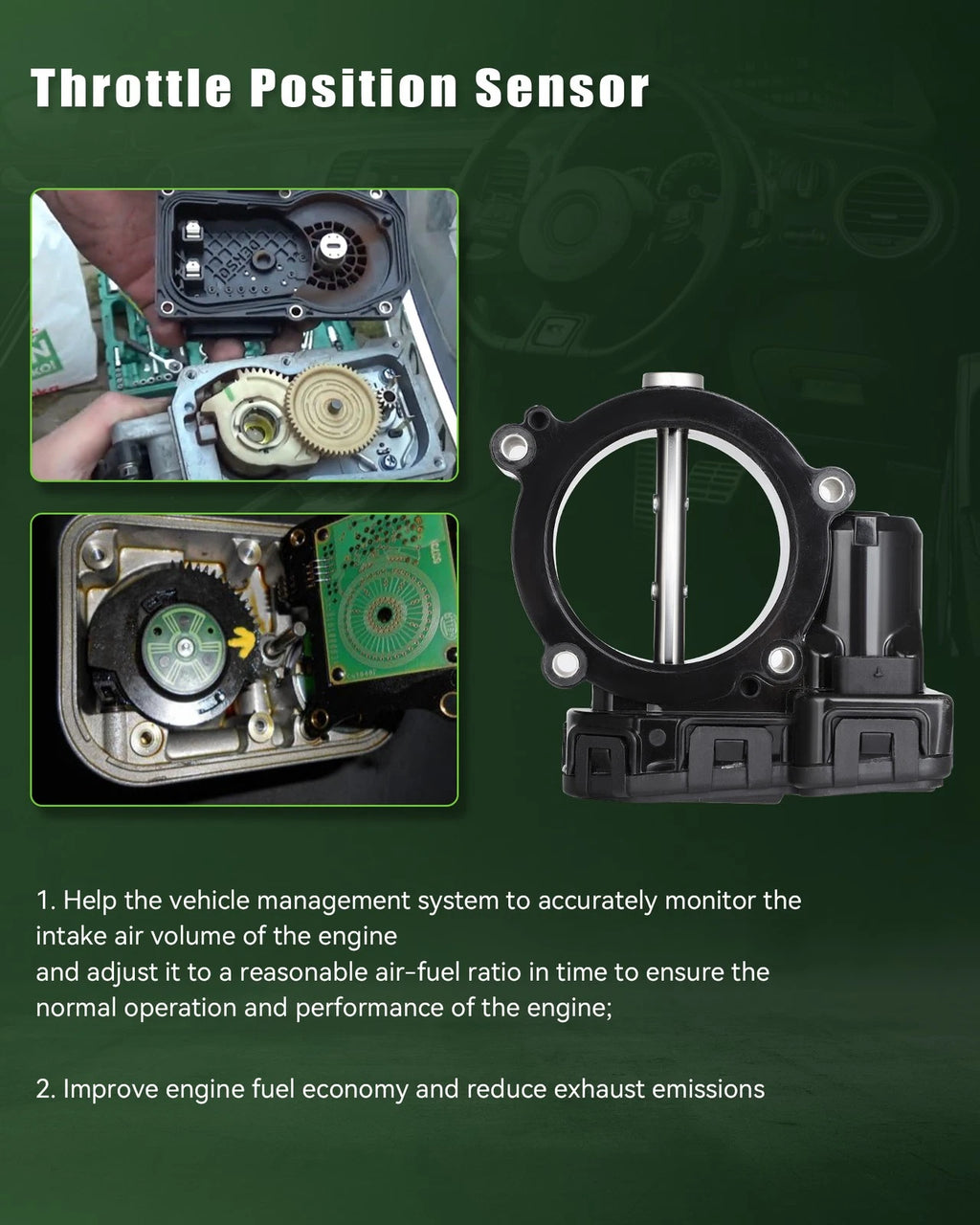 Throttle Position Sensor

1. Help the vehicle management system to accurately monitor the intake air volume of the engine
and adjust it to a reasonable air-fuel ratio in time to ensure the normal operation and performance of the engine;

2. Improve engine fuel economy and reduce exhaust emissions