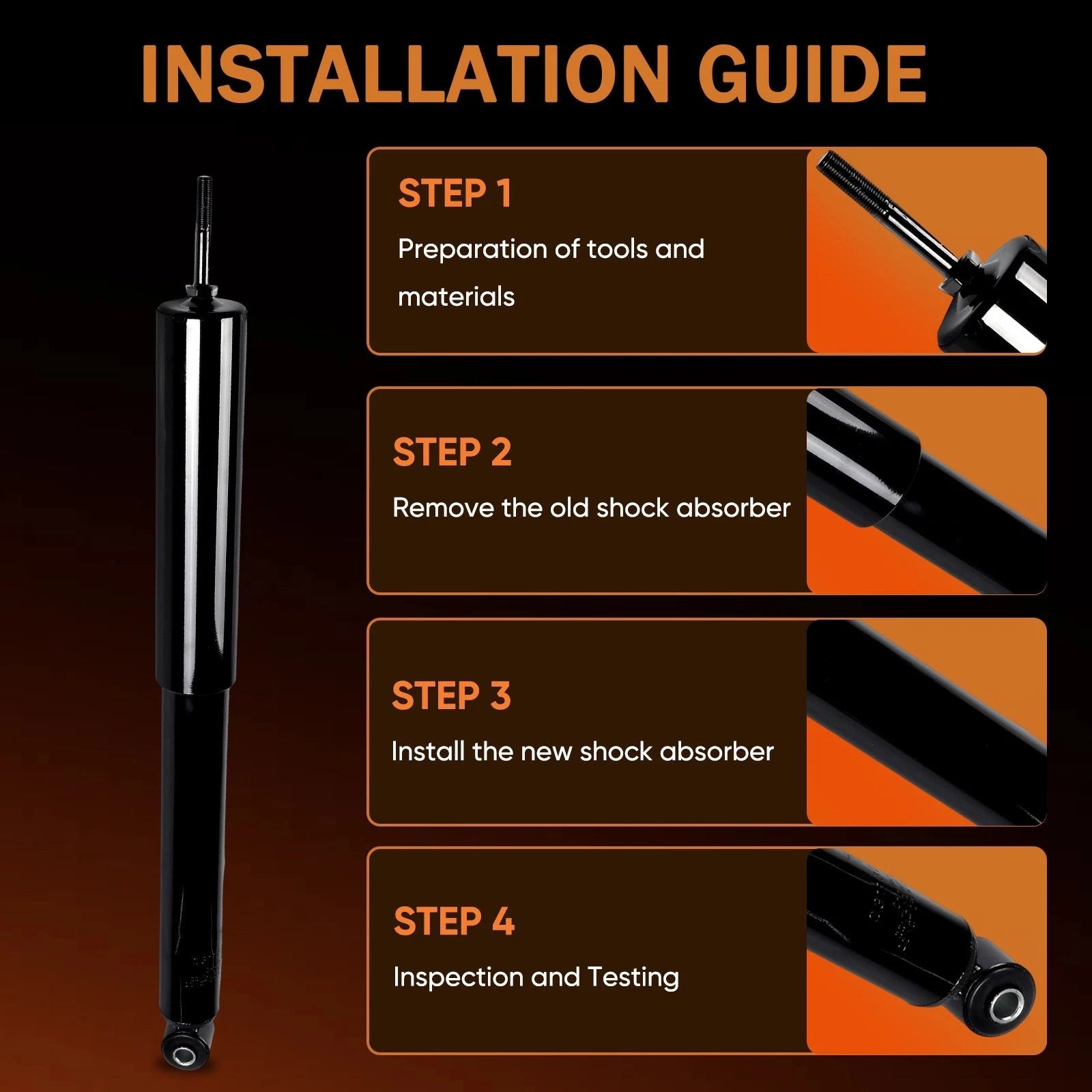 INSTALLATION GUIDE

STEP 1

Preparation of tools and materials

STEP 2

Remove the old shock absorber

STEP 3

Install the new shock absorber

STEP 4

Inspection and Testing