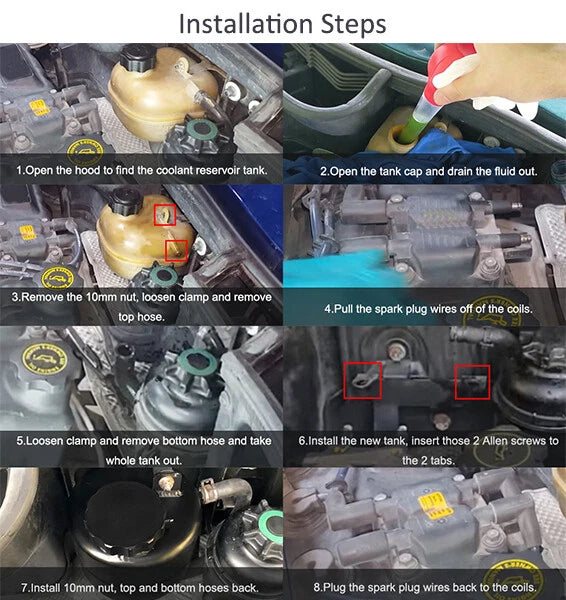 Installation Steps

1.Open the hood to find the coolant reservoir tank.

2.Open the tank cap and drain the fluid out.

3.Remove the 10mm nut, loosen clamp and remove top hose.

4.Pull the spark plug wires off of the coils.

5.Loosen clamp and remove bottom hose and take whole tank out.

6.Install the new tank, insert those 2 Allen screws to the 2 tabs.

7.Install 10mm nut, top and bottom hoses back.

8.Plug the spark plug wires back to the coils.